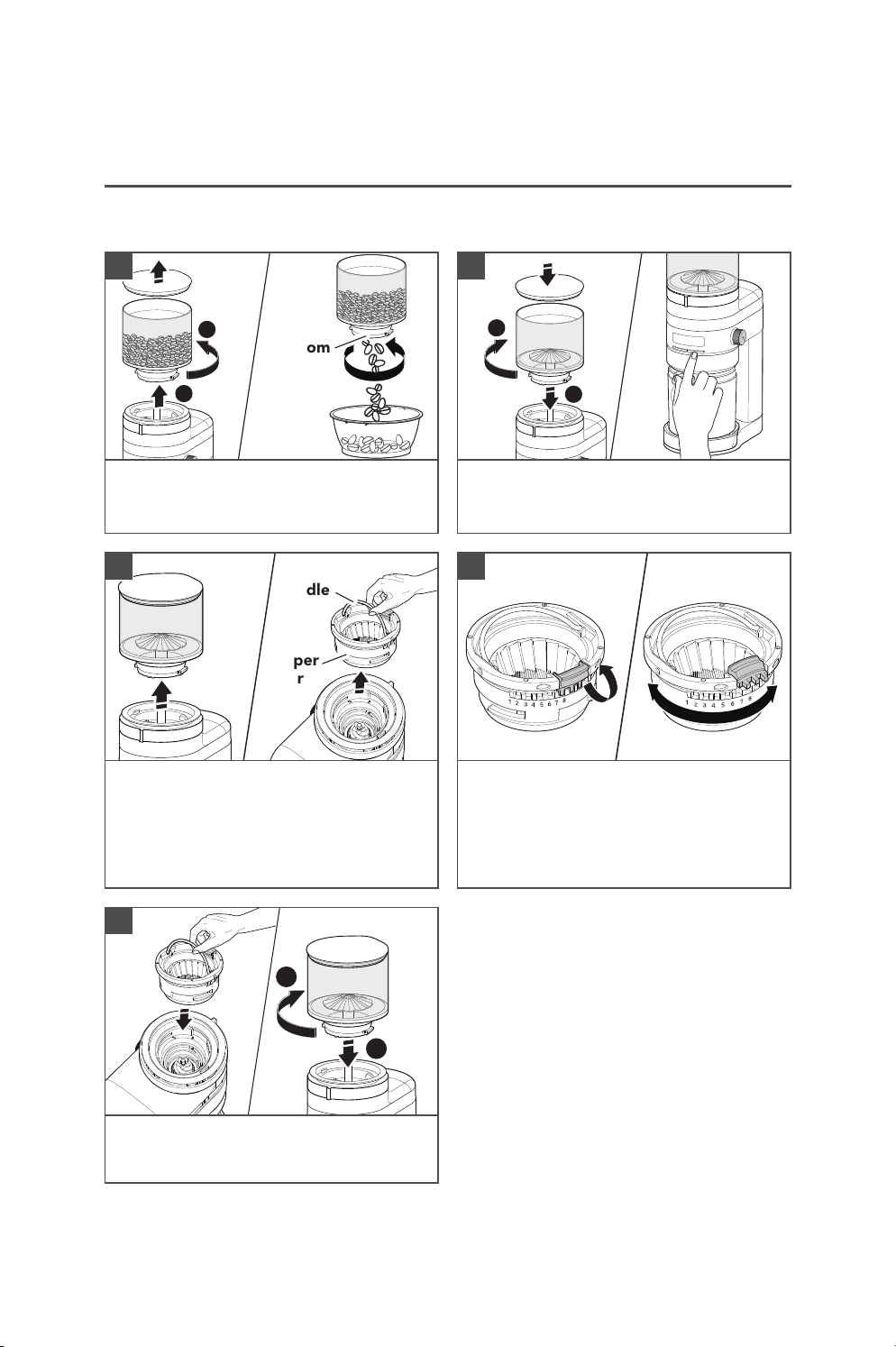 om

dle

per
r

1 2 3 4 5 6 7 8

1 2 3 4 5 6 7 8