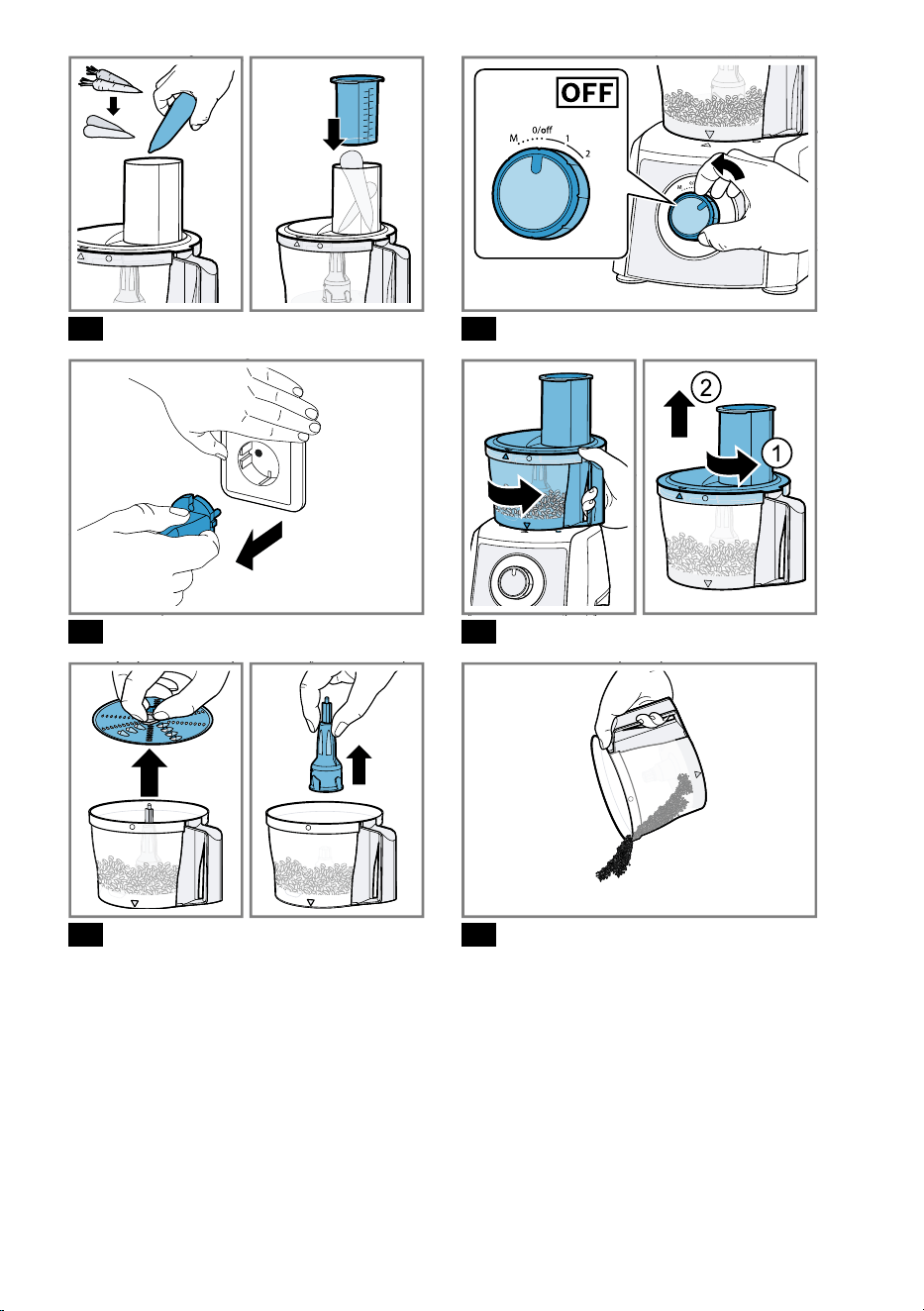 OFF

M

0/off

1

2

2

1