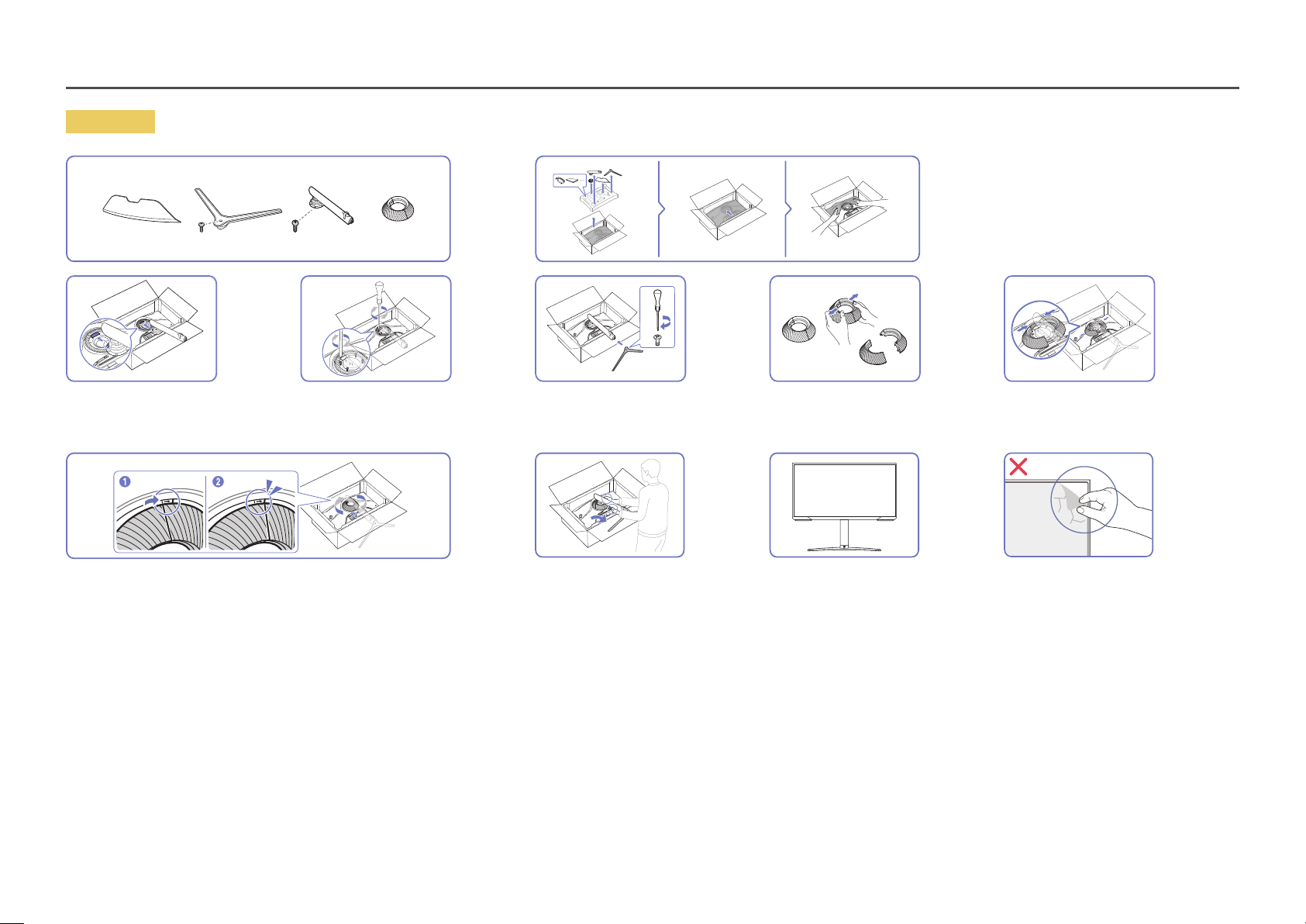 1

2