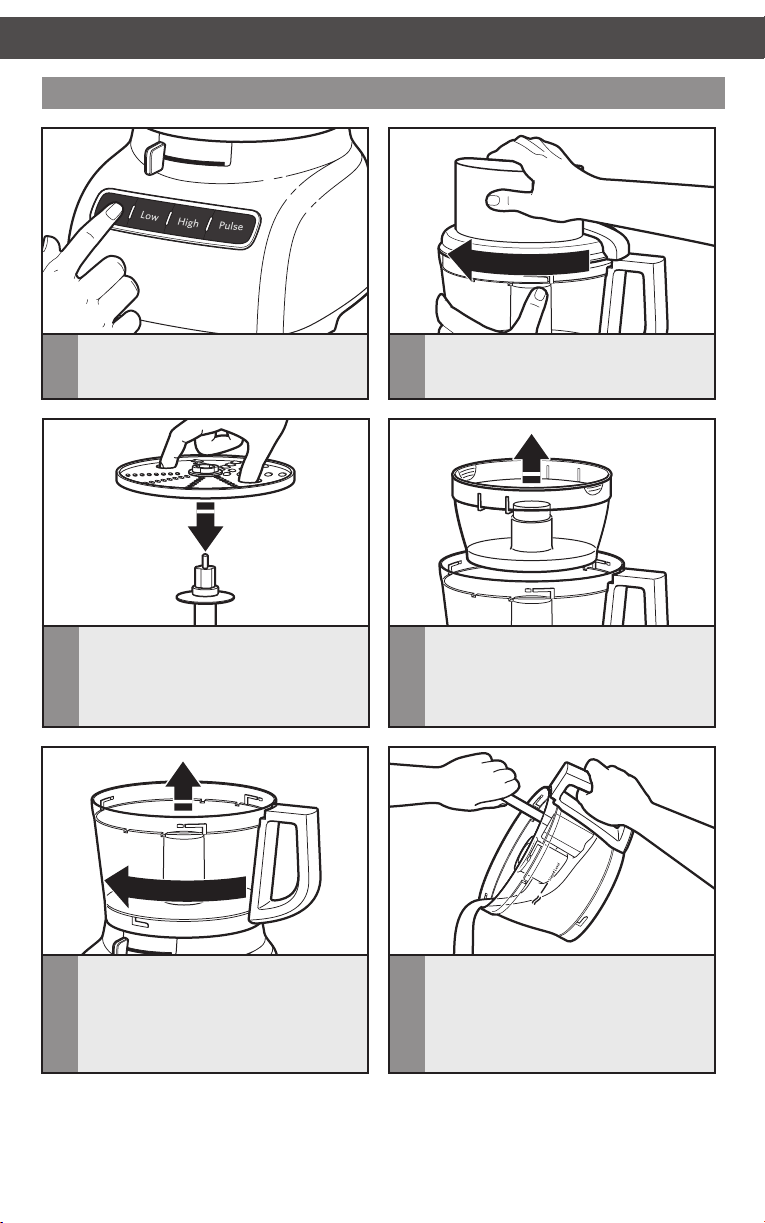 Low
High
Pulse