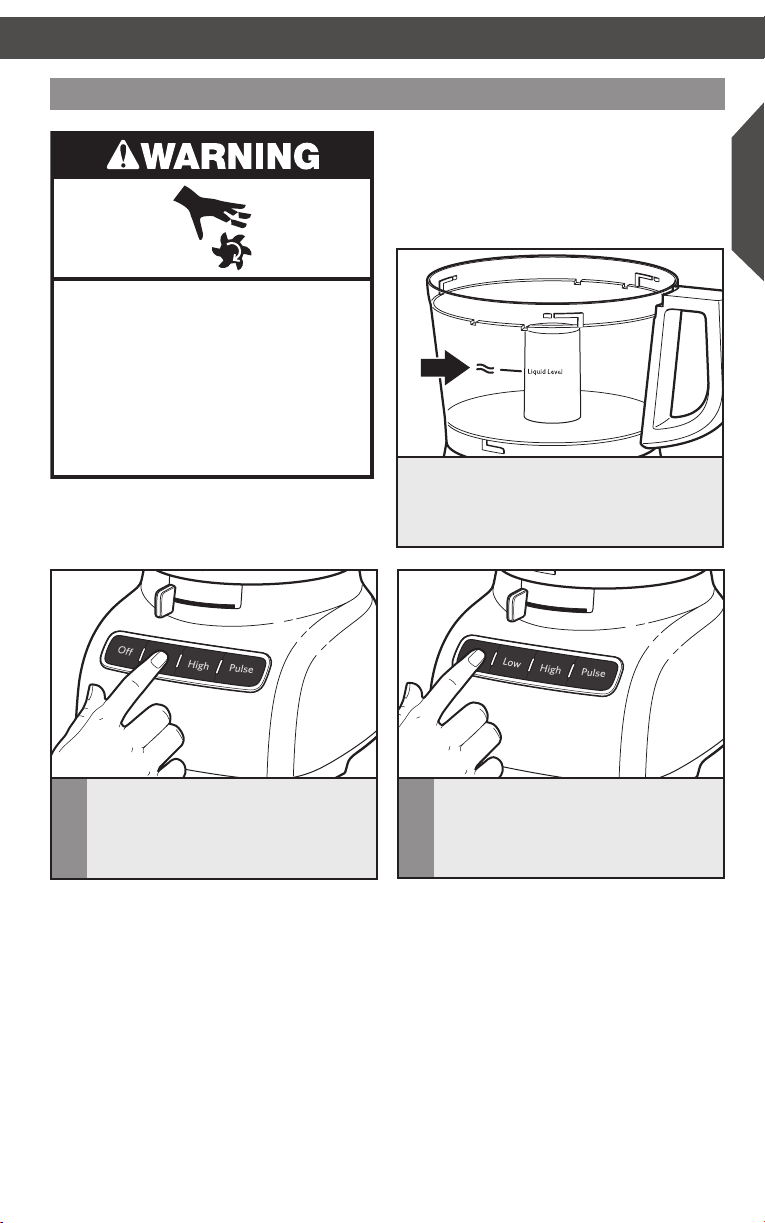 WARNING

Liquid Level

Off

High

Pulse

Low

High

Pulse