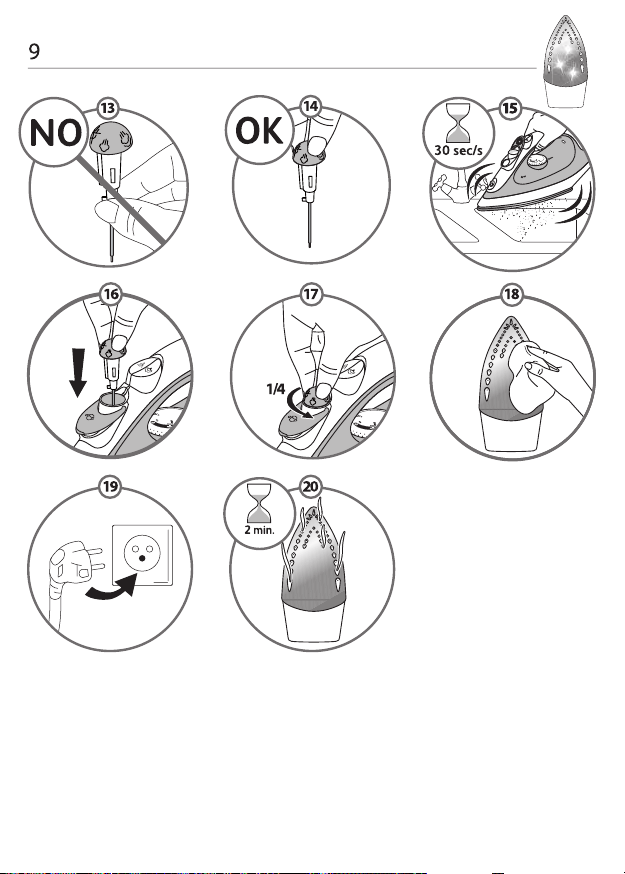 9

13
NO

14
OK

15
30 sec/s

16

17
1/4

18

19

20
2 min.