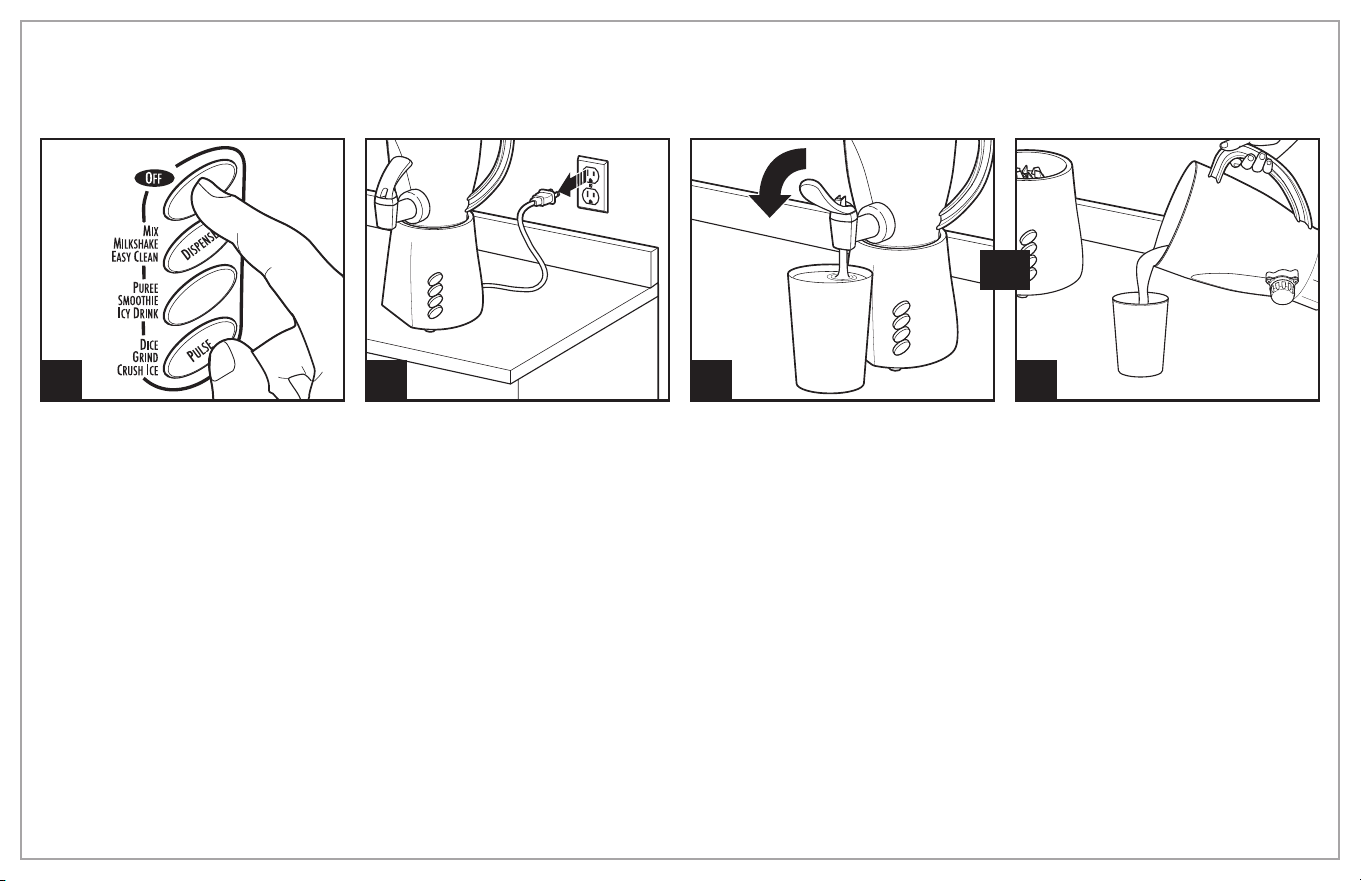 OFF

MIX MILKSHAKE EASY CLEAN

DISPENSE

PUREE SMOOTHIE ICY DRINK

DICE GRIND CRUSH ICE

PULSE