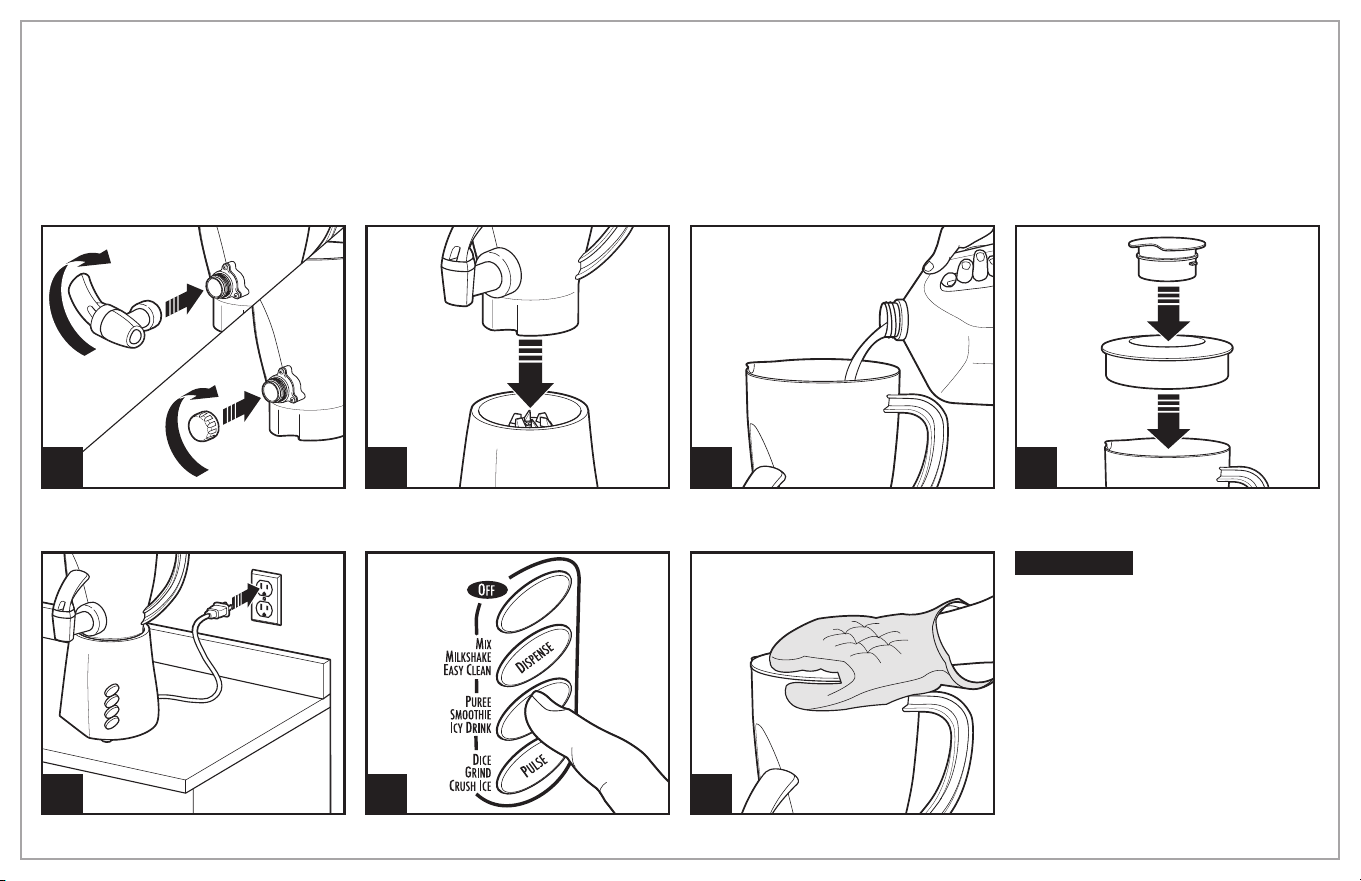 OFF

MIX
MILKSHAKE
EASY CLEAN

DISPENSE

PUREE
SMOOTHIE
ICY DRINK

DICE
GRIND
CRUSH ICE

PULSE