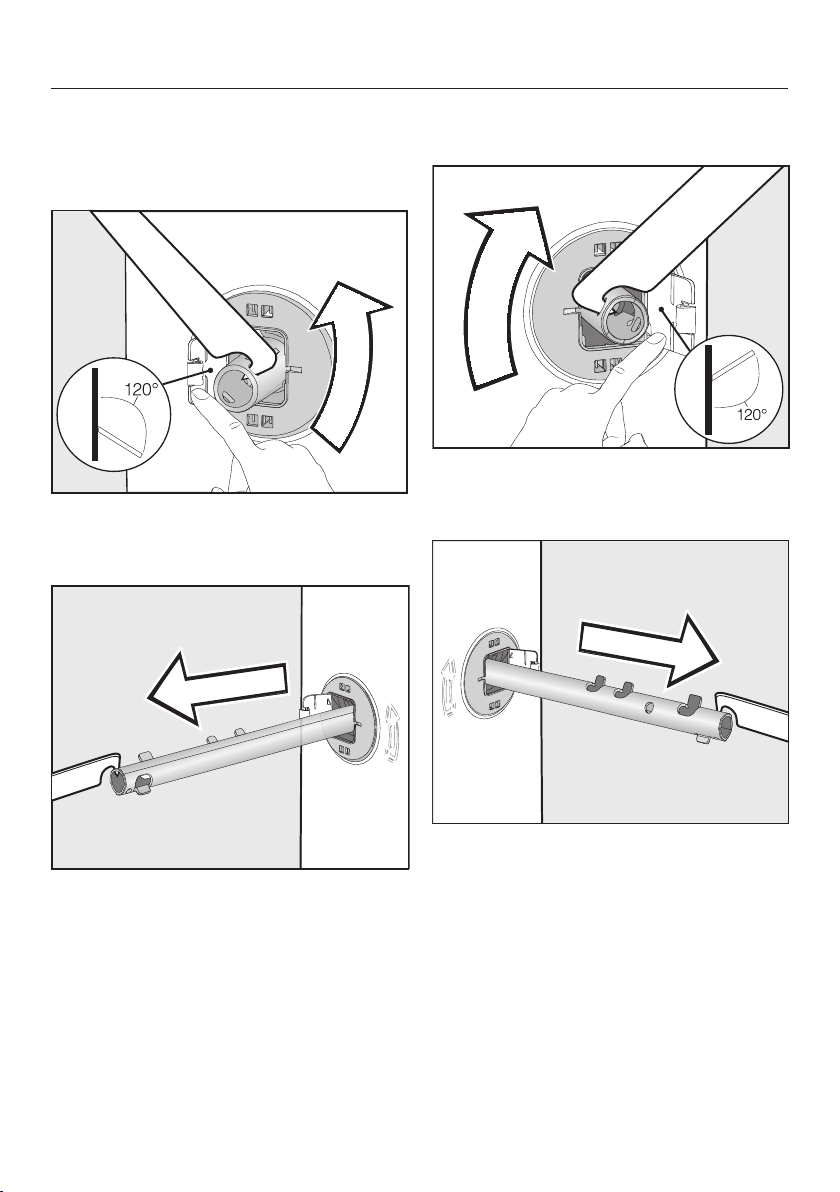 120°

120°