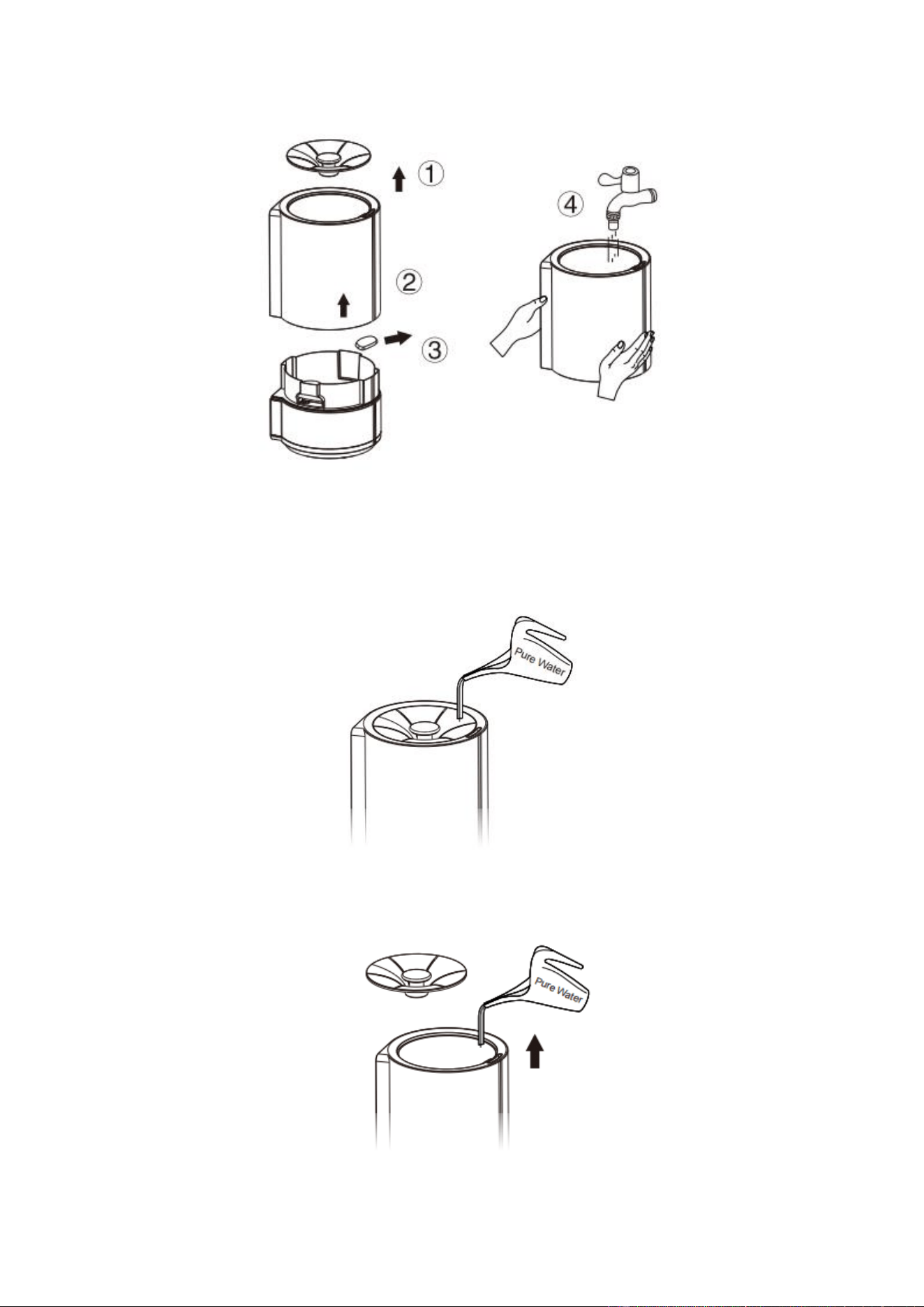 ①
②
③
④

Pure Water

Pure Water