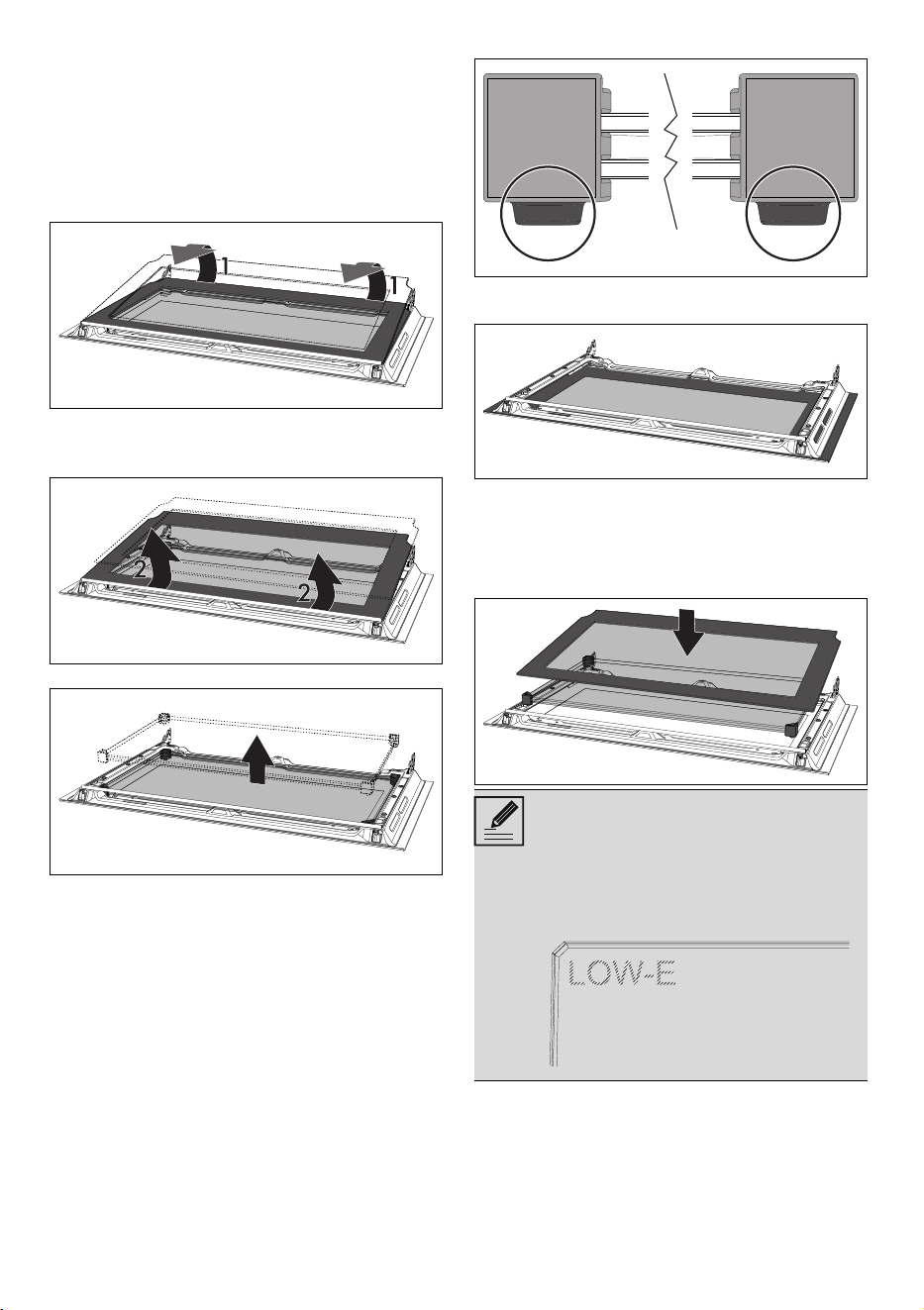 1
1

2
2

LOW-E