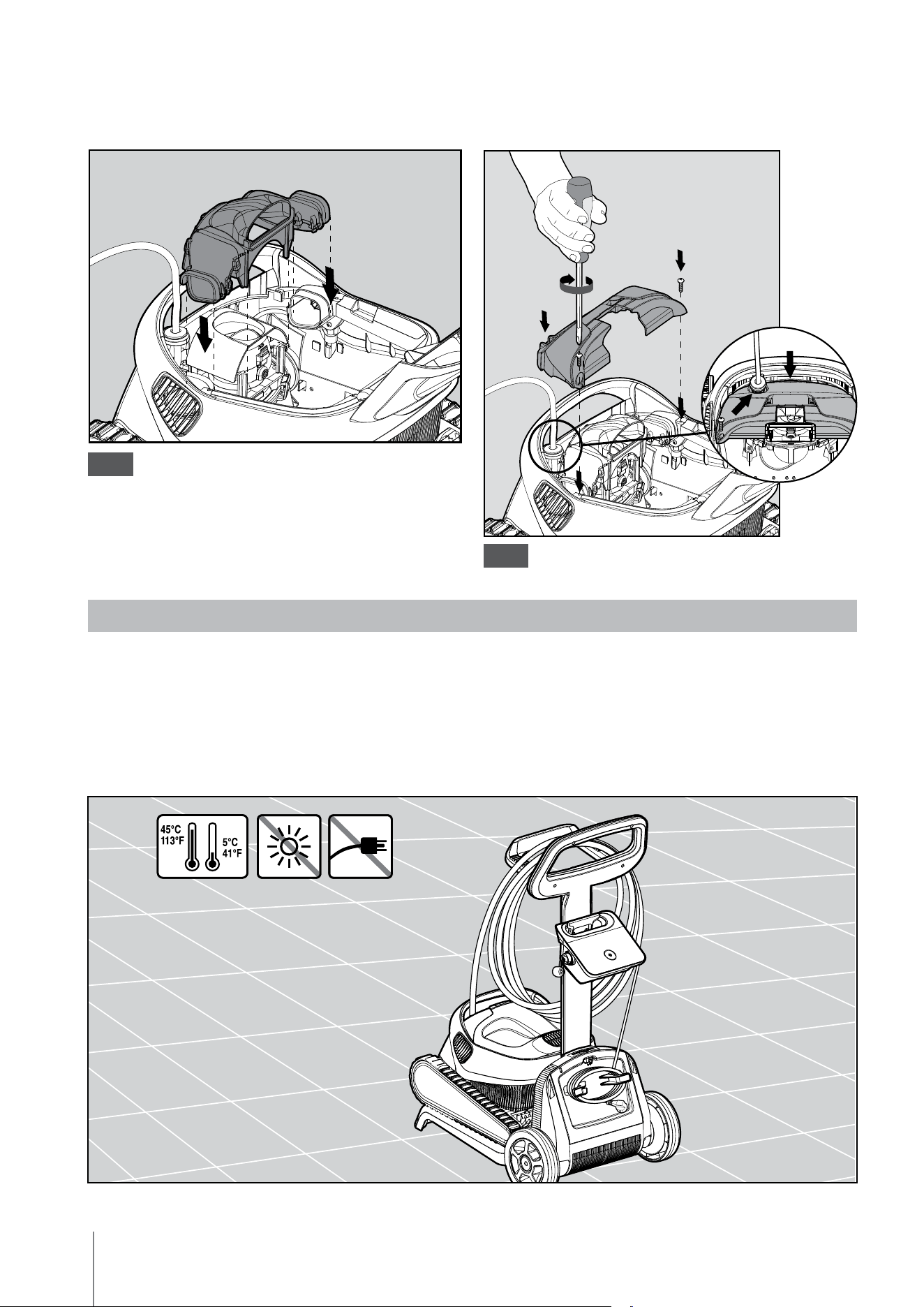 45°C
113°F

5°C
41°F