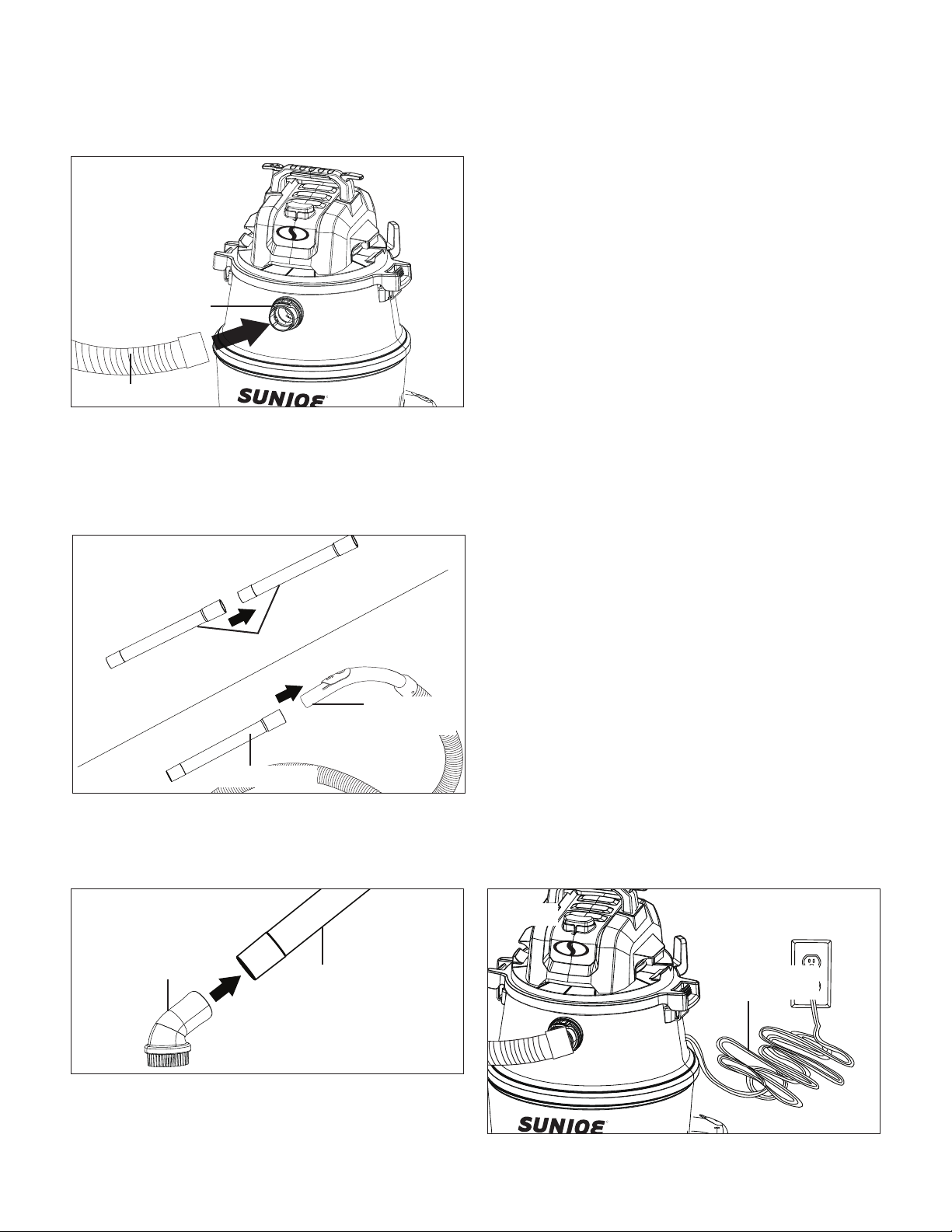 SUNJOE

SUNJOE