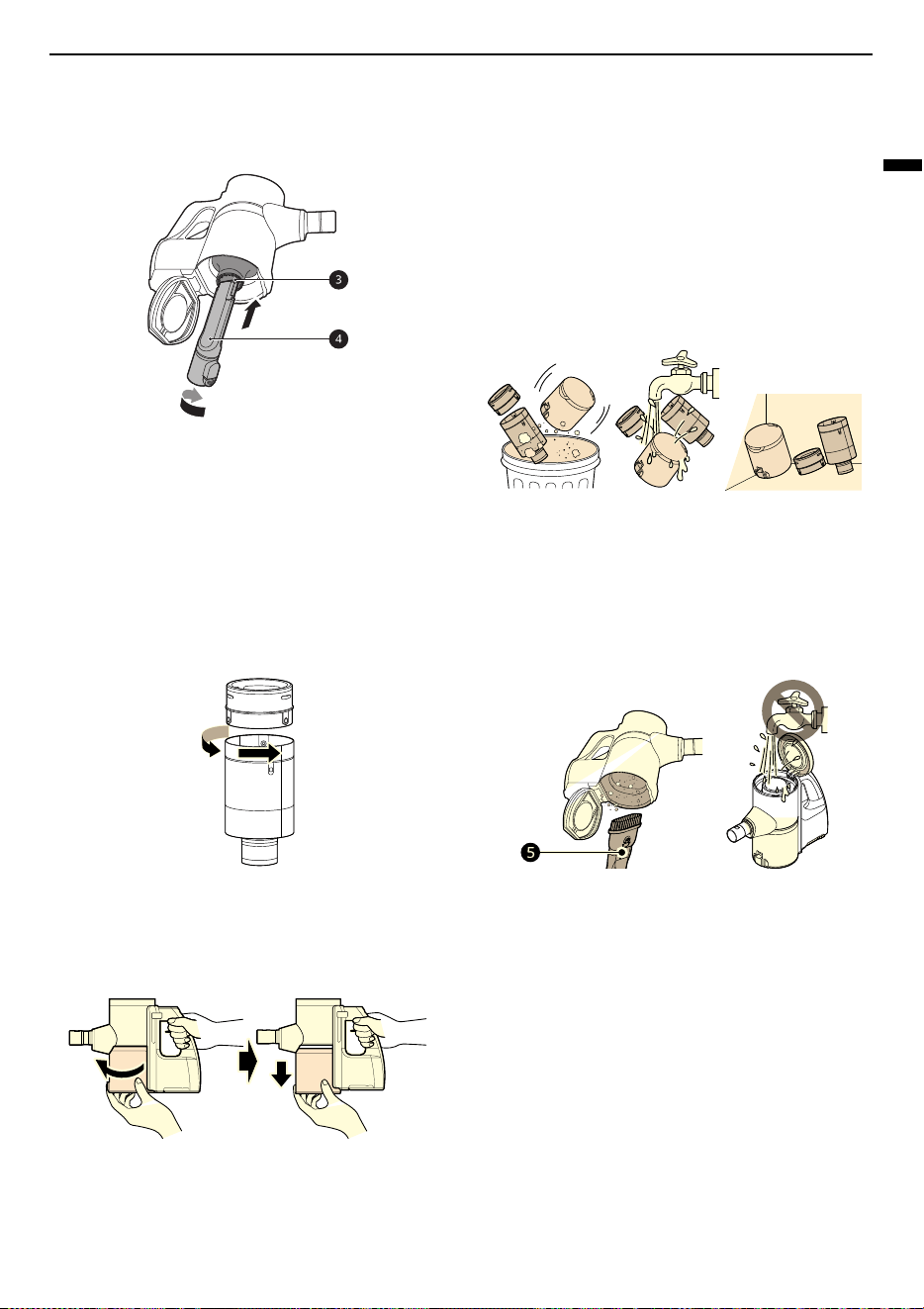 3

4

5