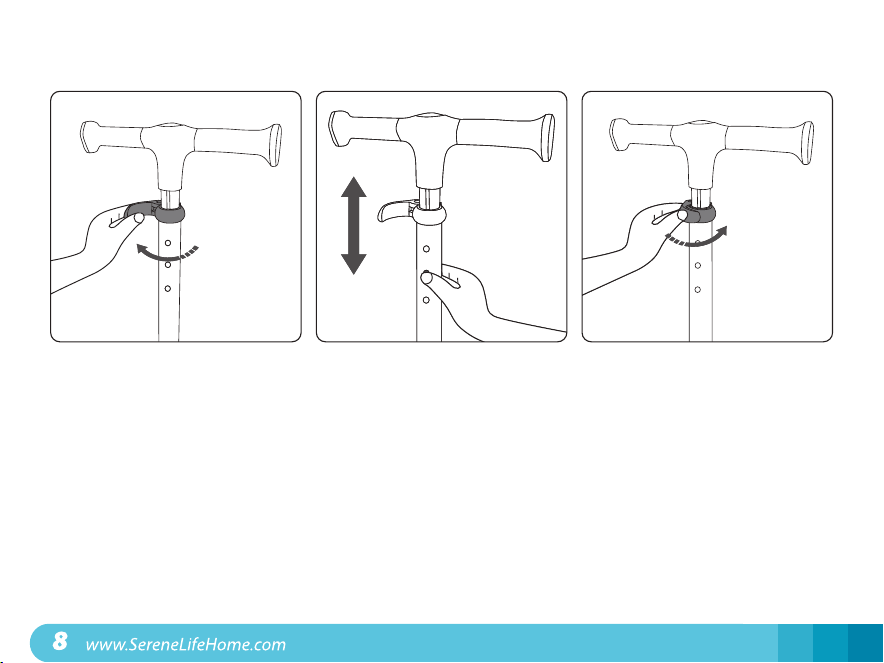 8 www.SereneLifeHome.com