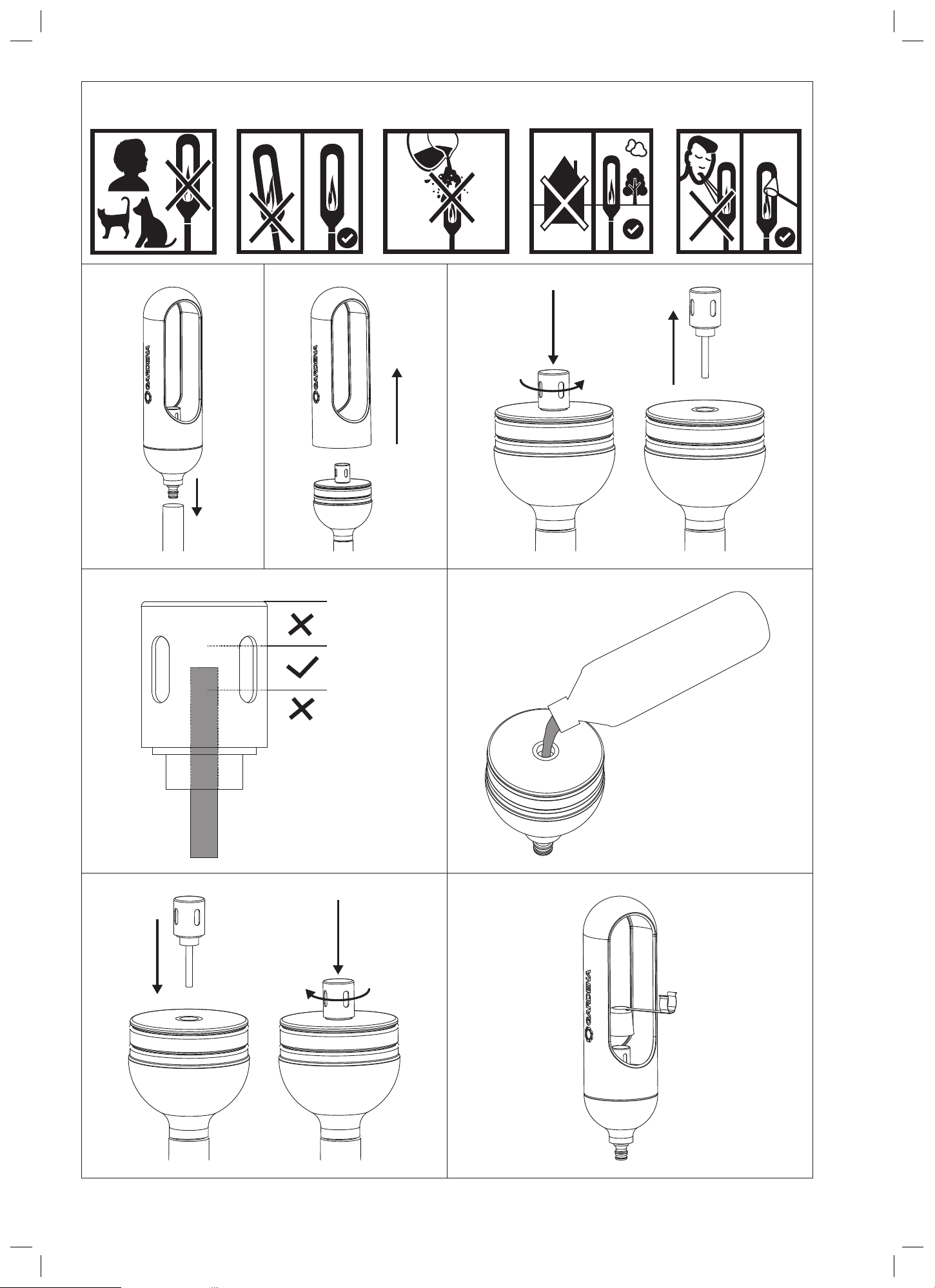 GARDENA

GARDENA

GARDENA