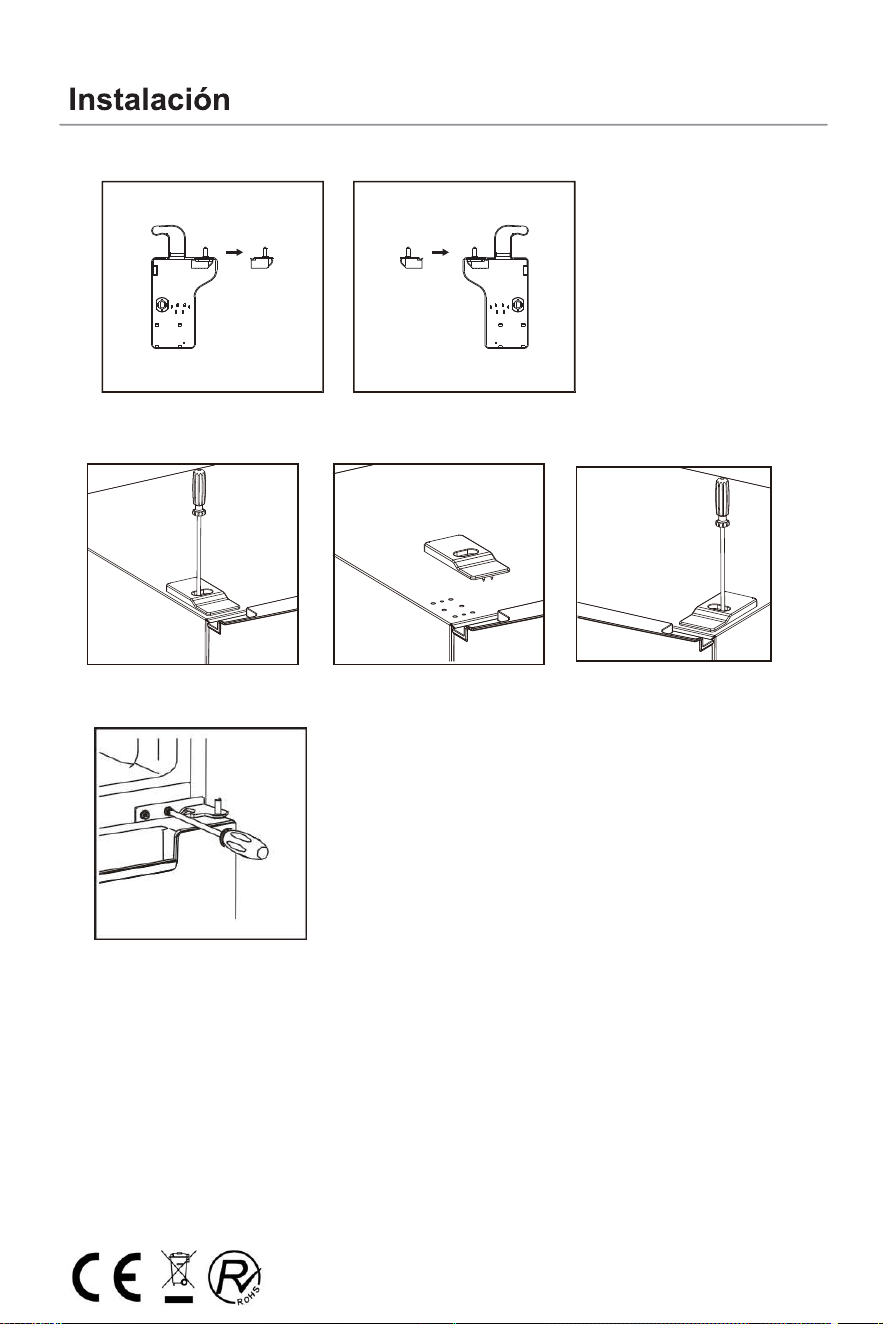 Instalación

CE

ROHS