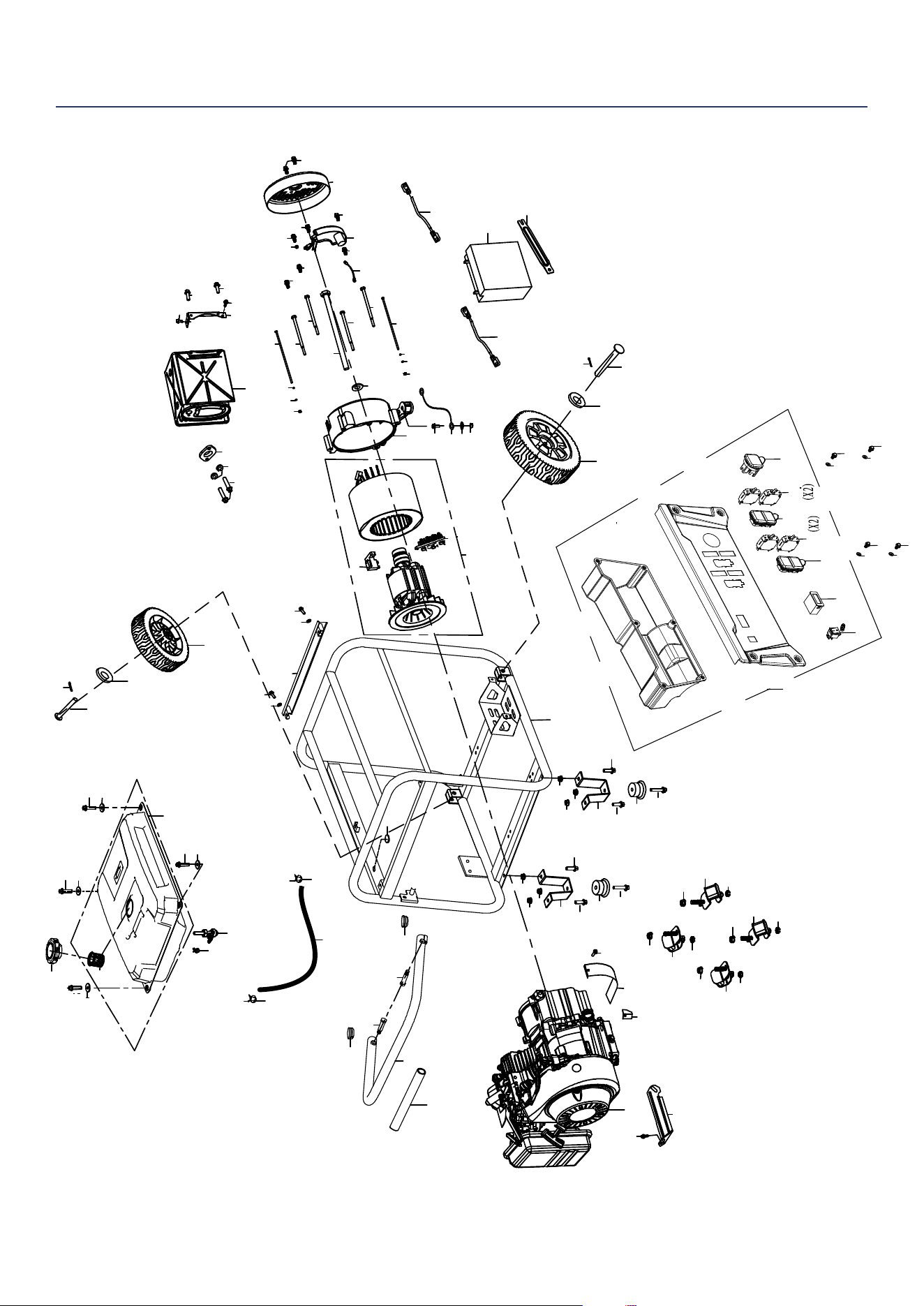 (X2)
(X2)