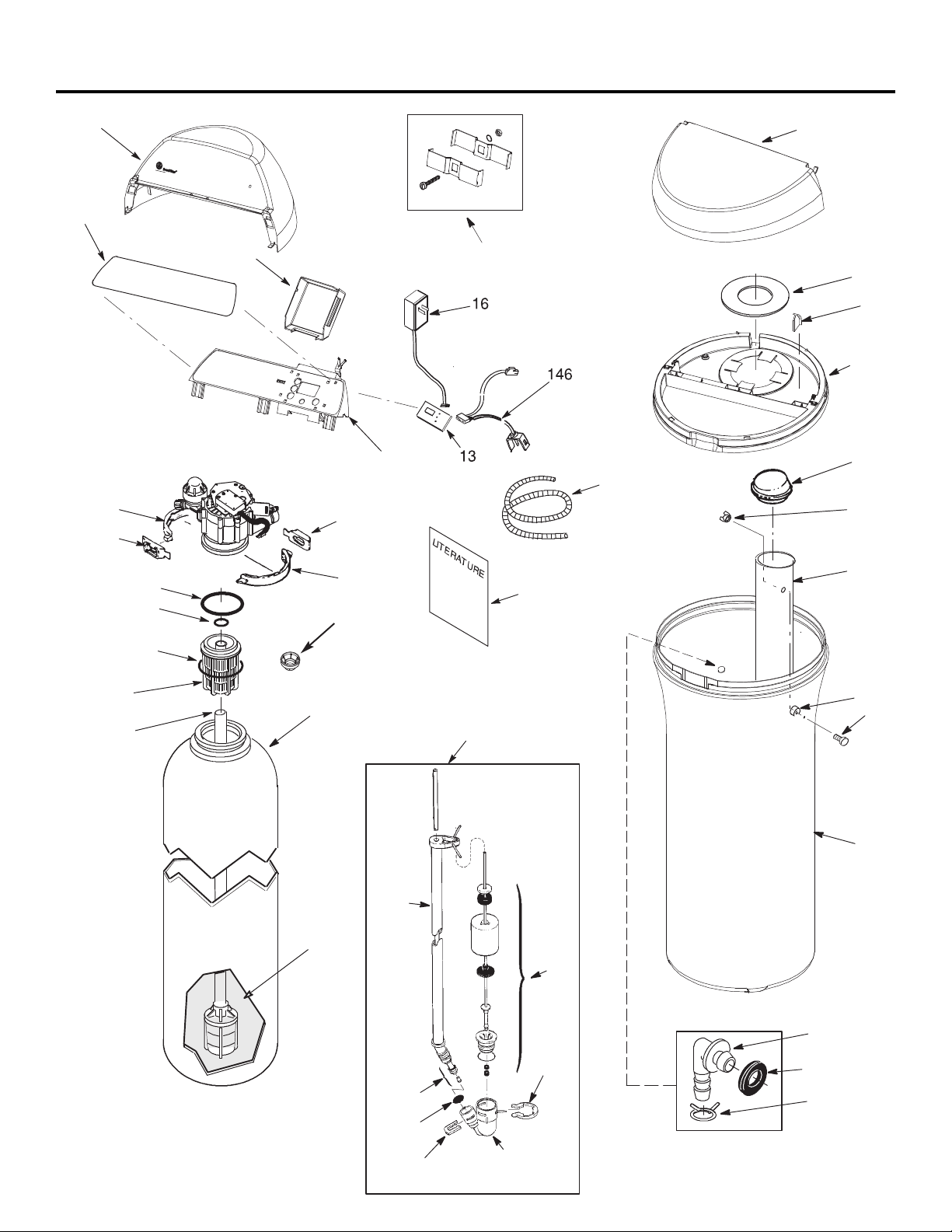 16

146

13

LITERATURE