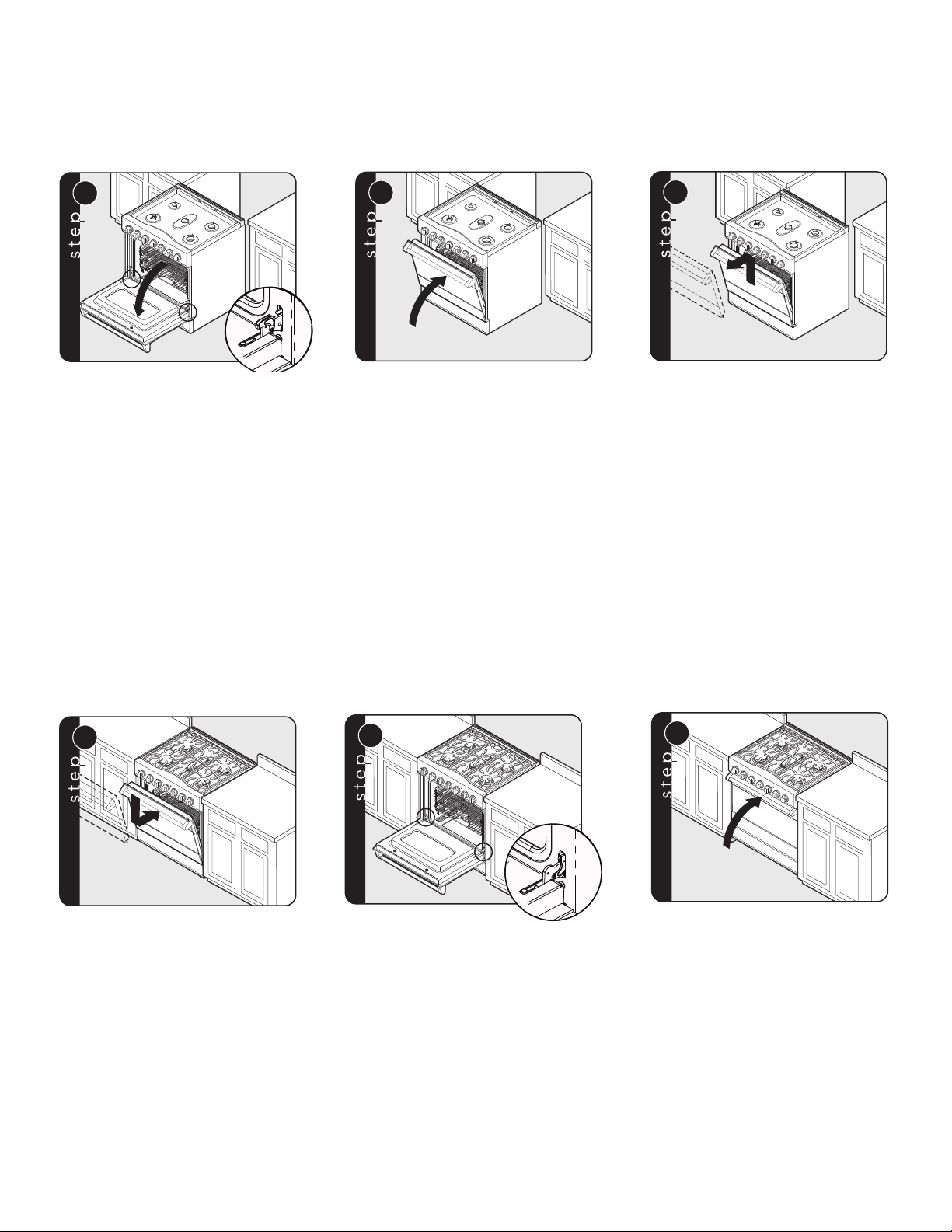 step

step

step

step

step

step