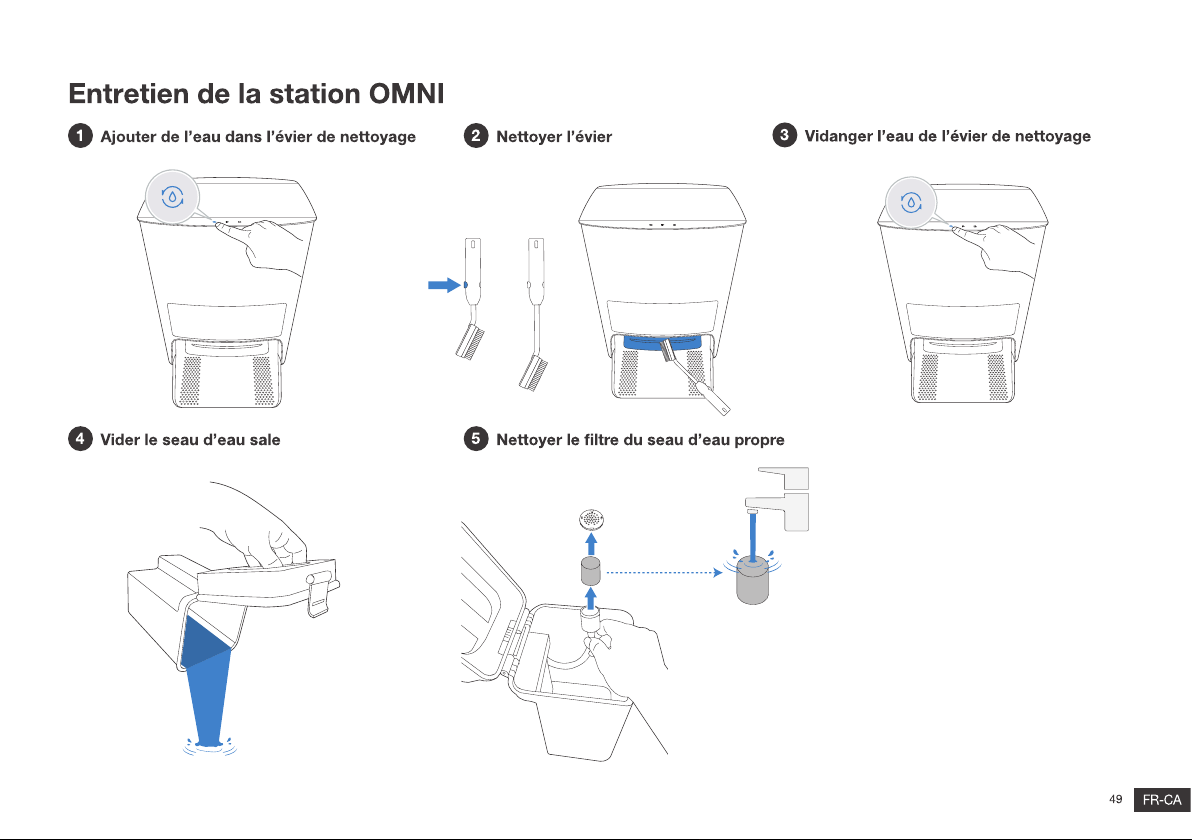 Entretien de la station OMNI

1 Ajouter de l'eau dans l'évier de nettoyage

2 Nettoyer l'évier

3 Vidanger l'eau de l'évier de nettoyage

4 Vider le seau d'eau sale

5 Nettoyer le filtre du seau d'eau propre

49 FR-CA