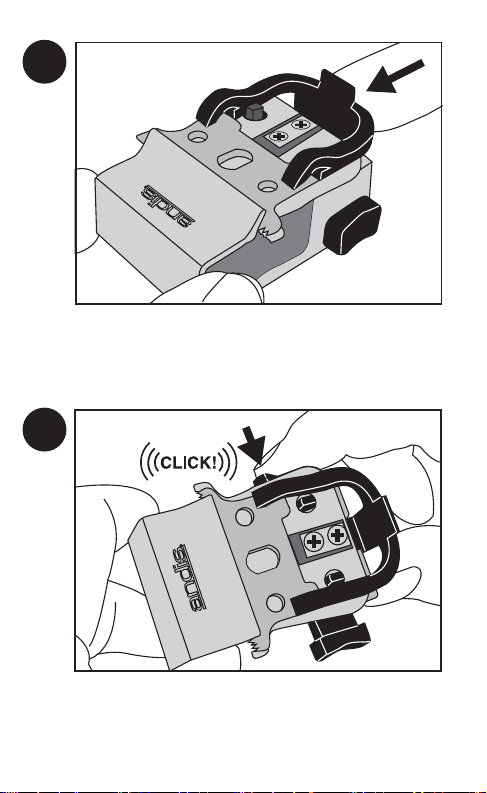 andis

CLICK!

andis