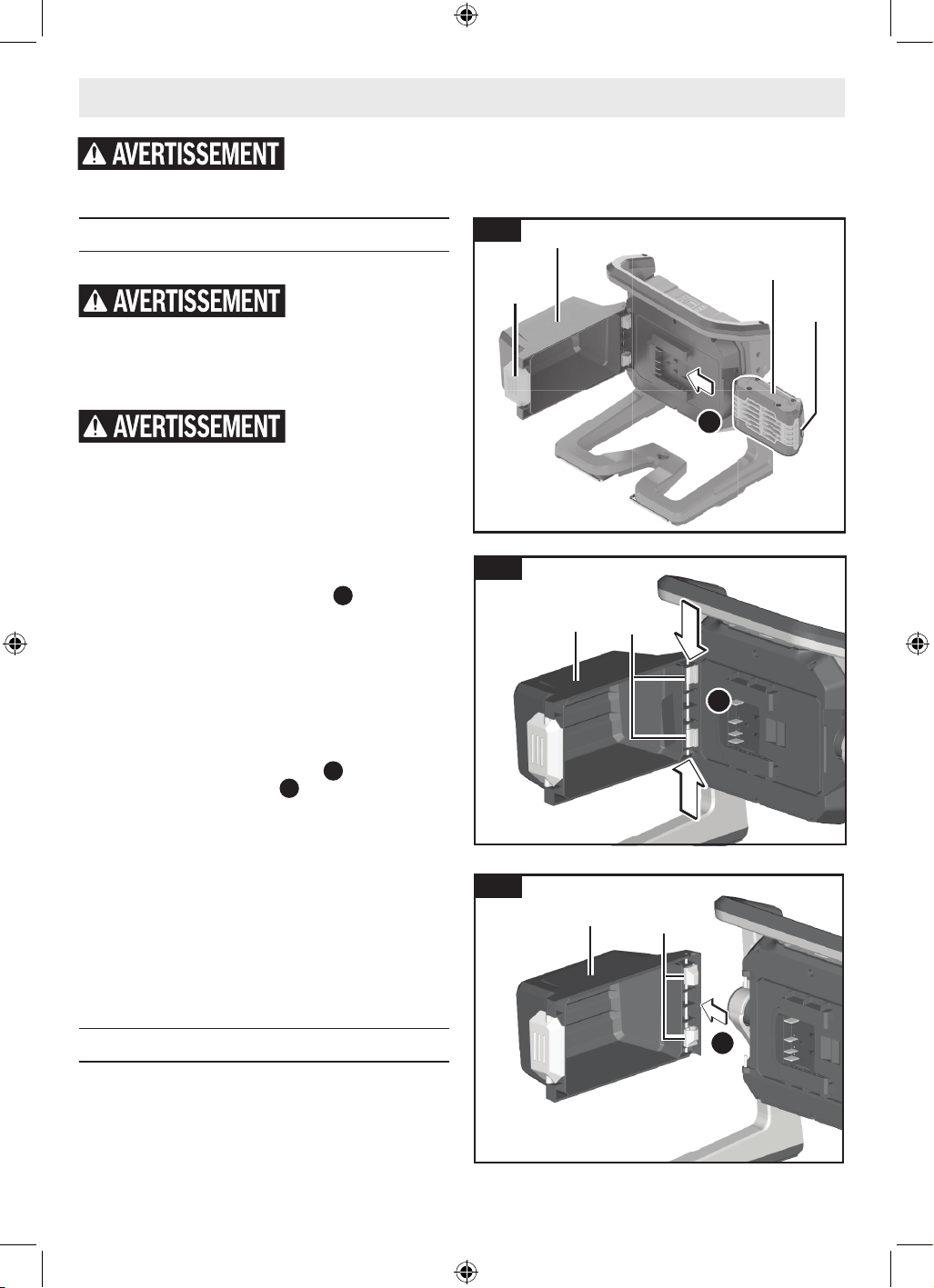 AVERTISSEMENT

AVERTISSEMENT

AVERTISSEMENT