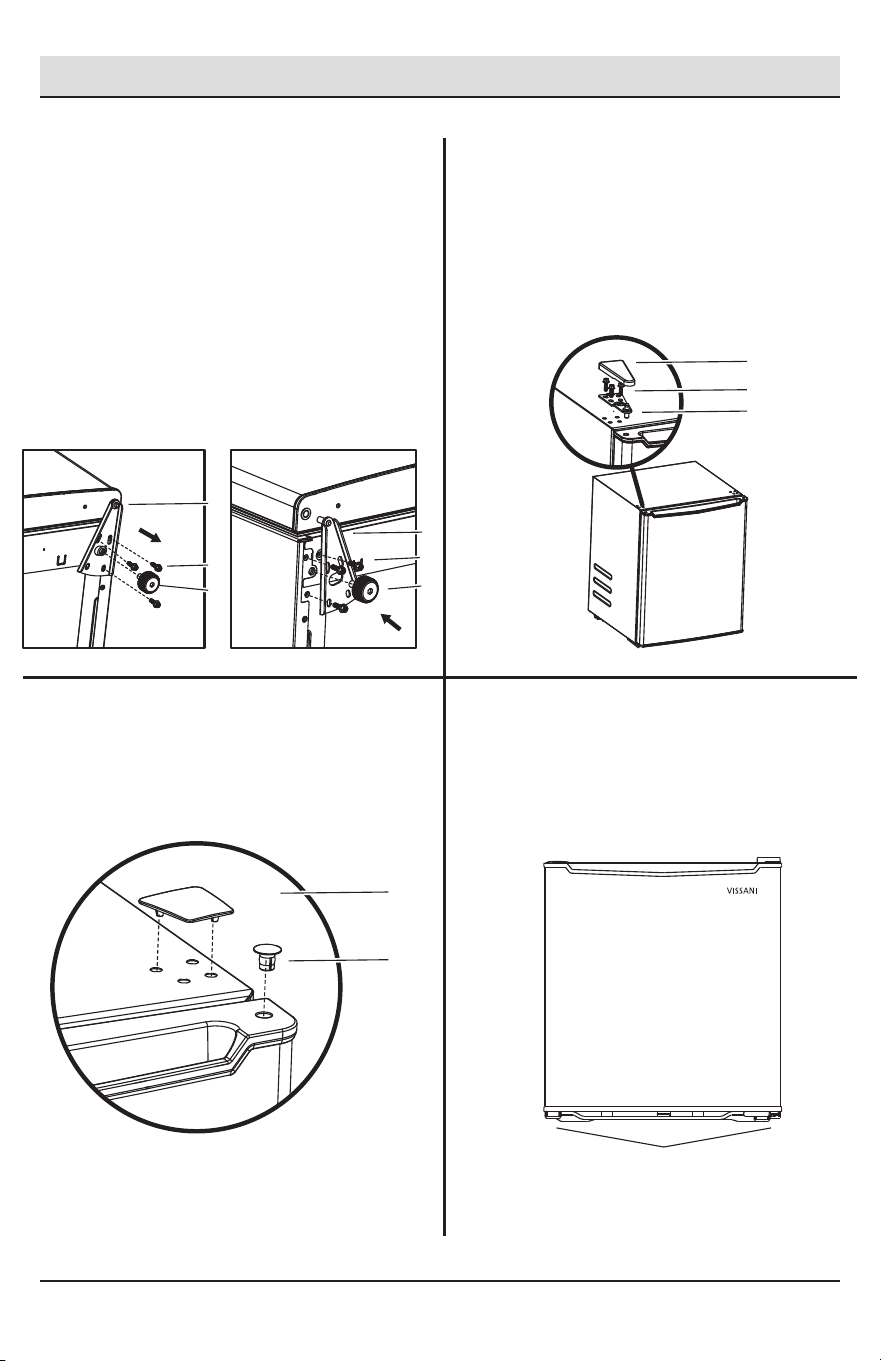 VISSANI