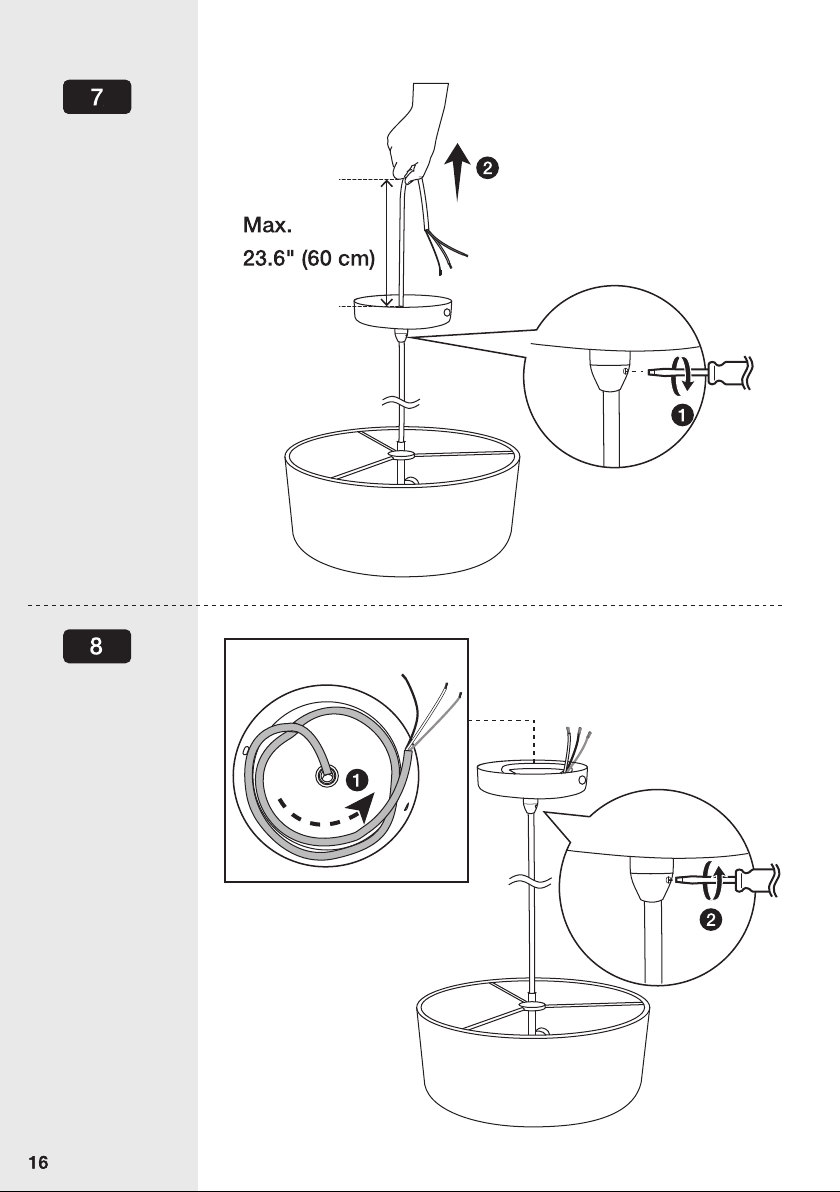 7

2

Max.
23.6" (60 cm)

1

8

1

2

16