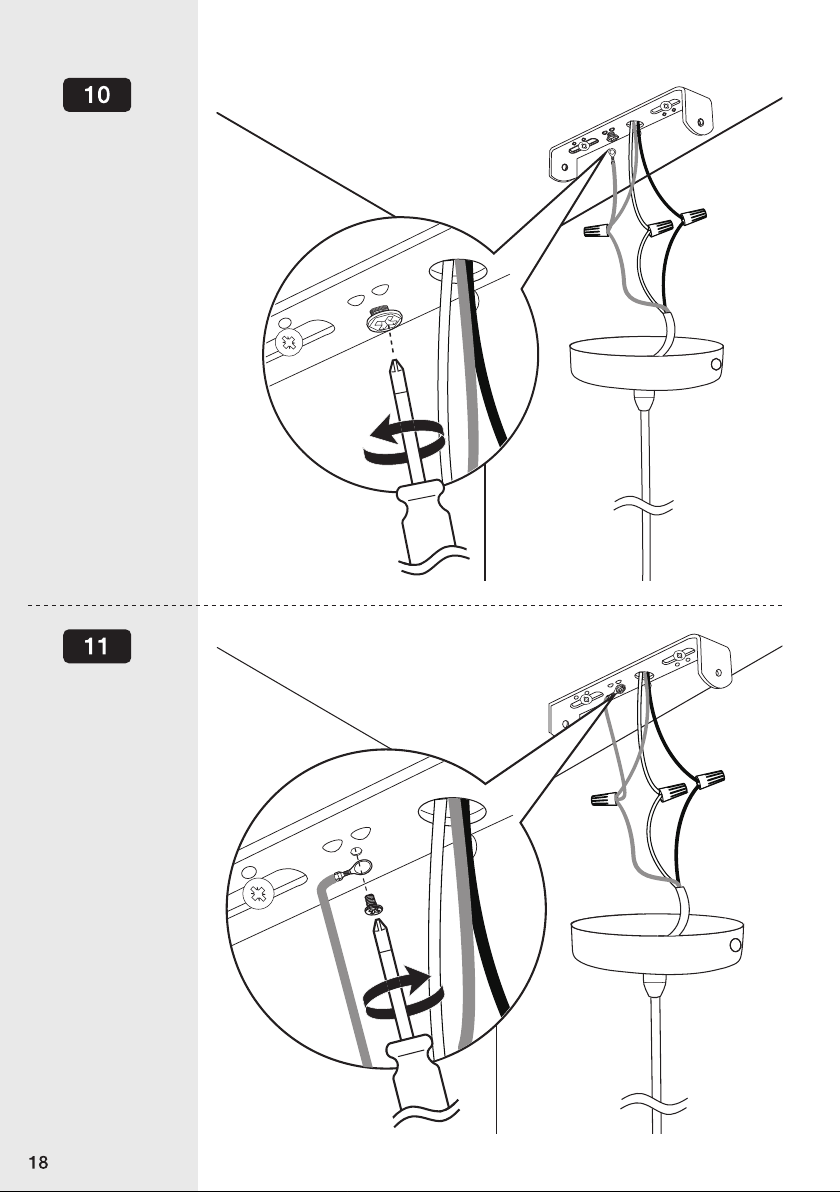 10

11

18