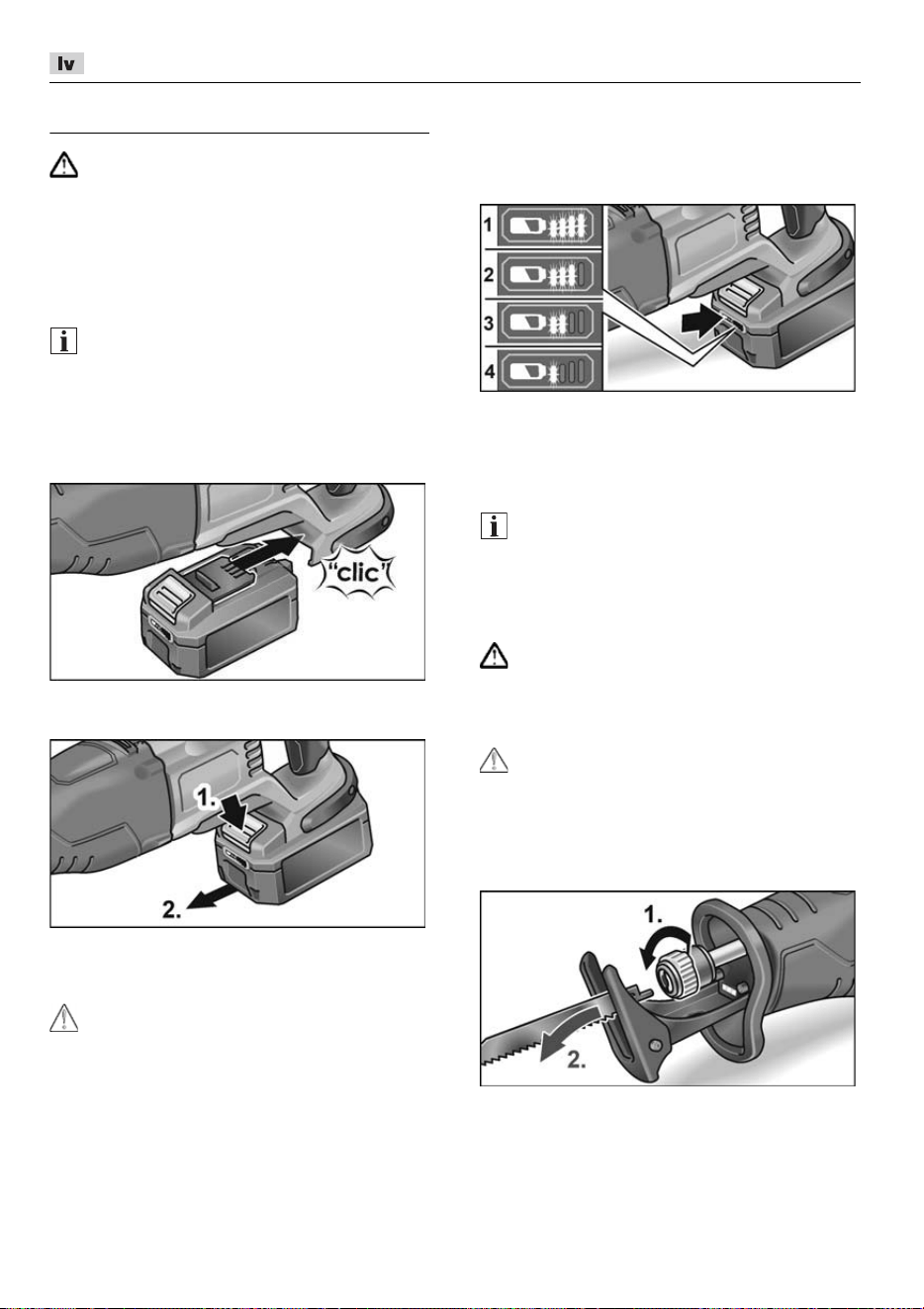 lv

1
2
3
4

"clic"

1.

2.

1.

2.