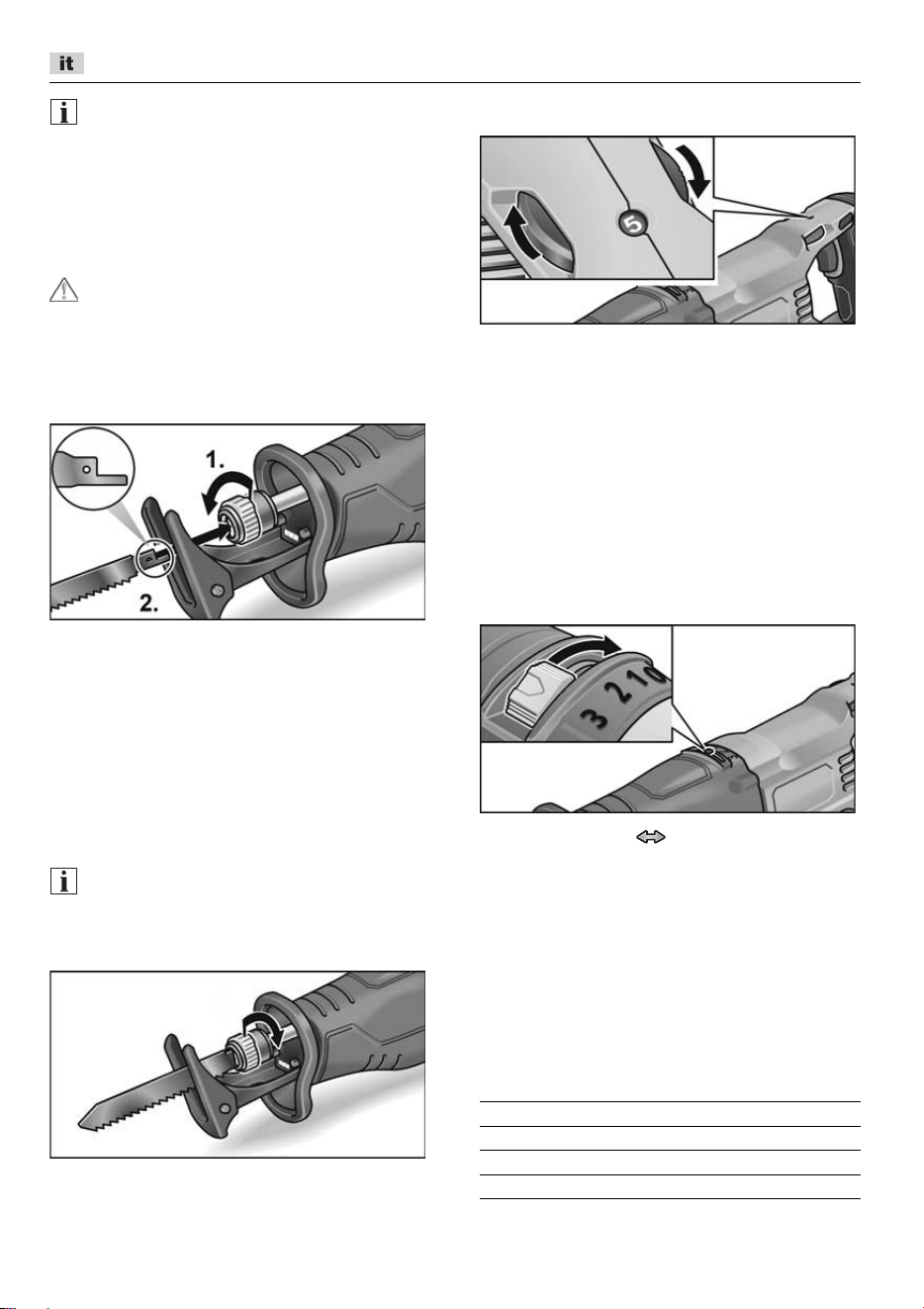 it

1.

2.

5

3 2 1 0