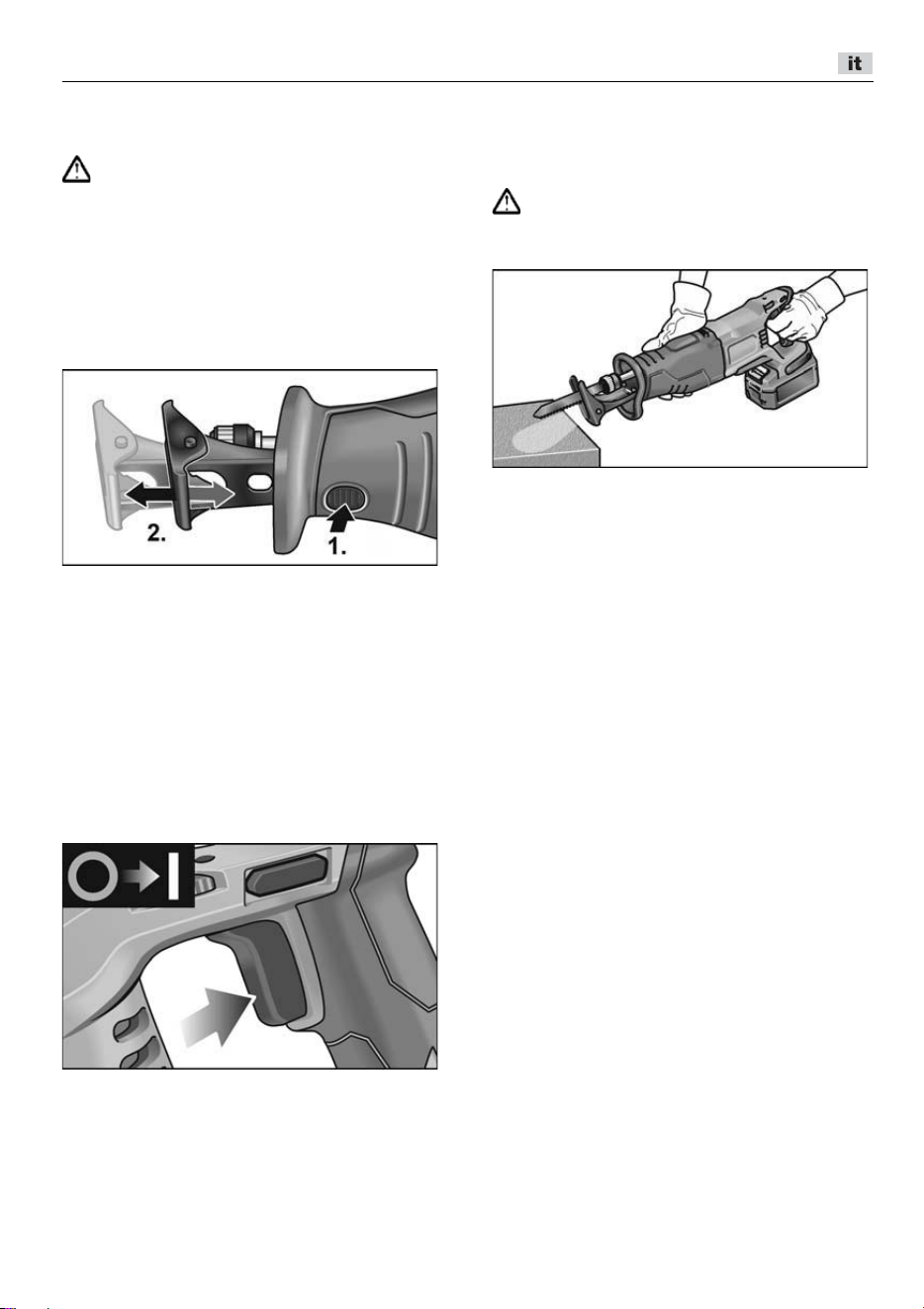 it

2.

1.