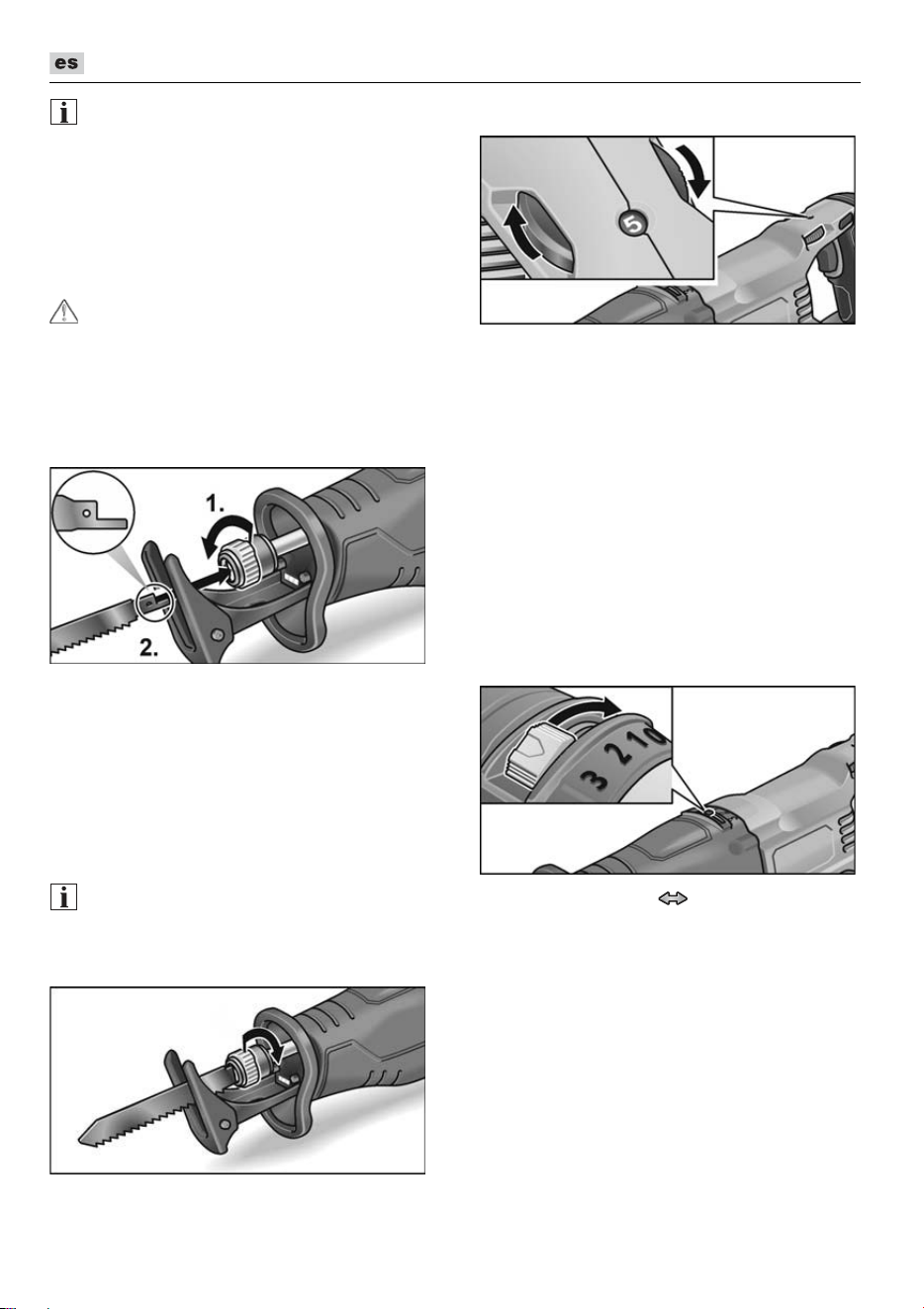 es

1.

2.

5

3 2 1 0