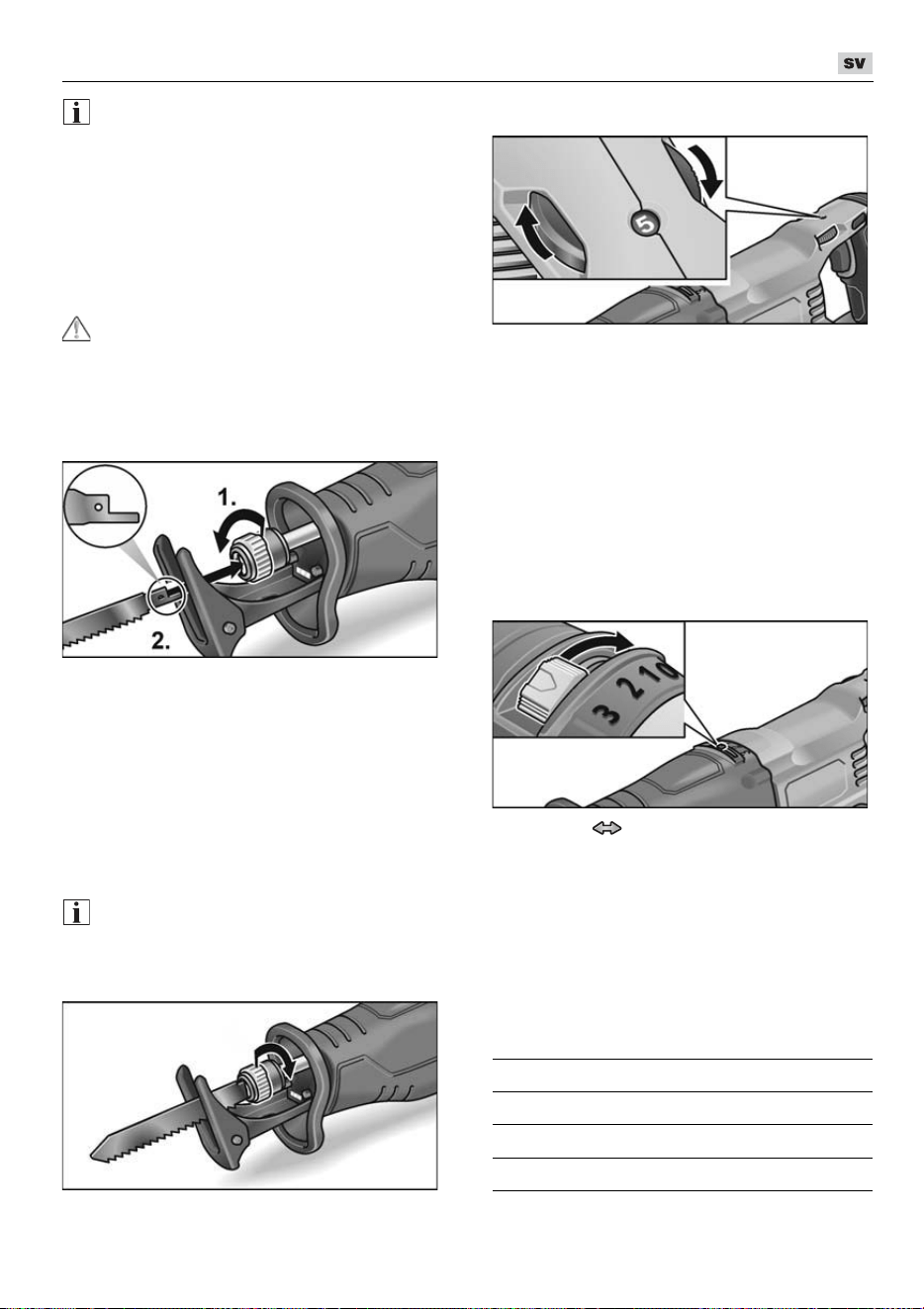 SV

1.

2.

5

3 2 1 0