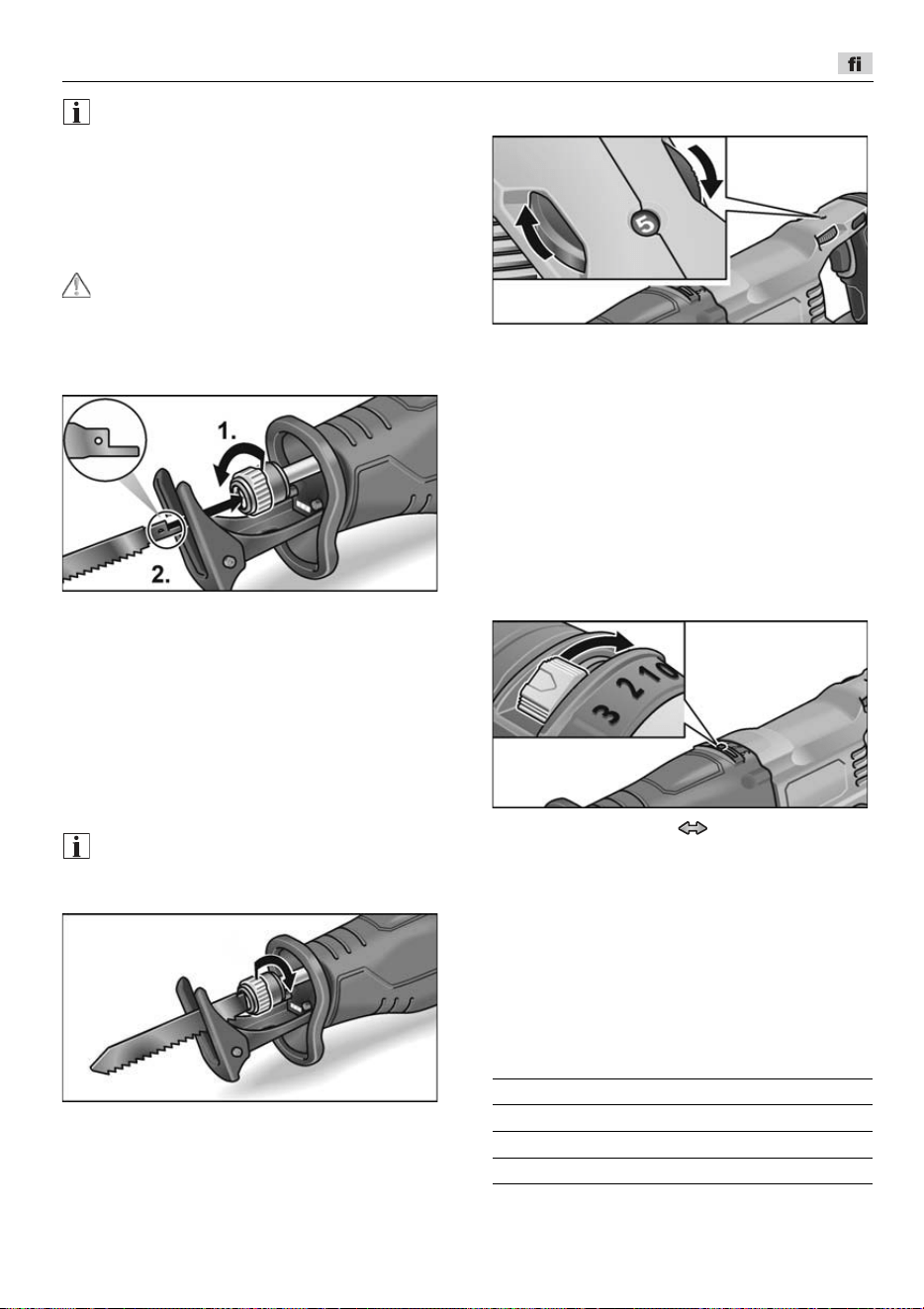 fi

1.

2.

5

3 2 1 0