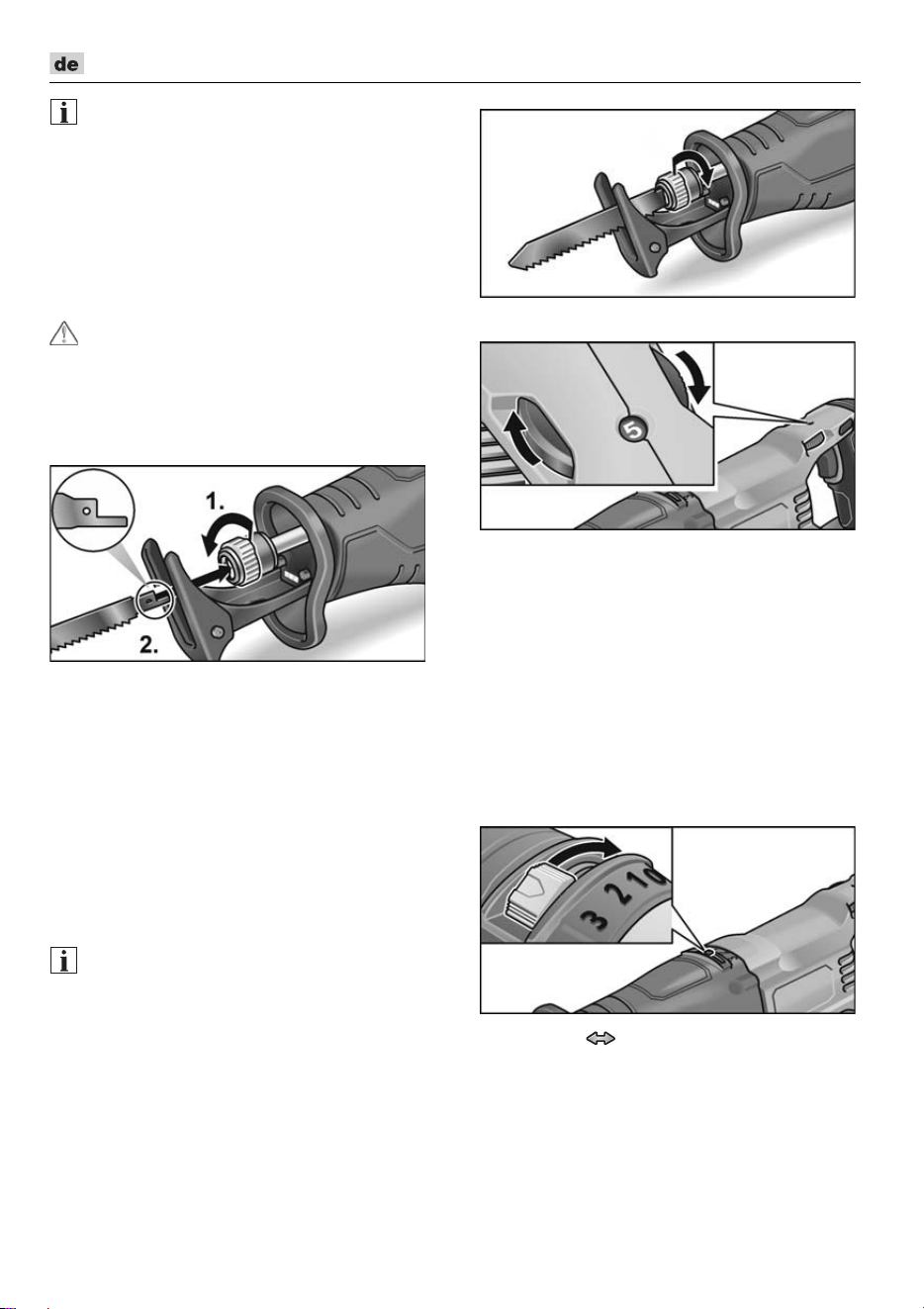 de

1.

2.

5

3 2 1 0