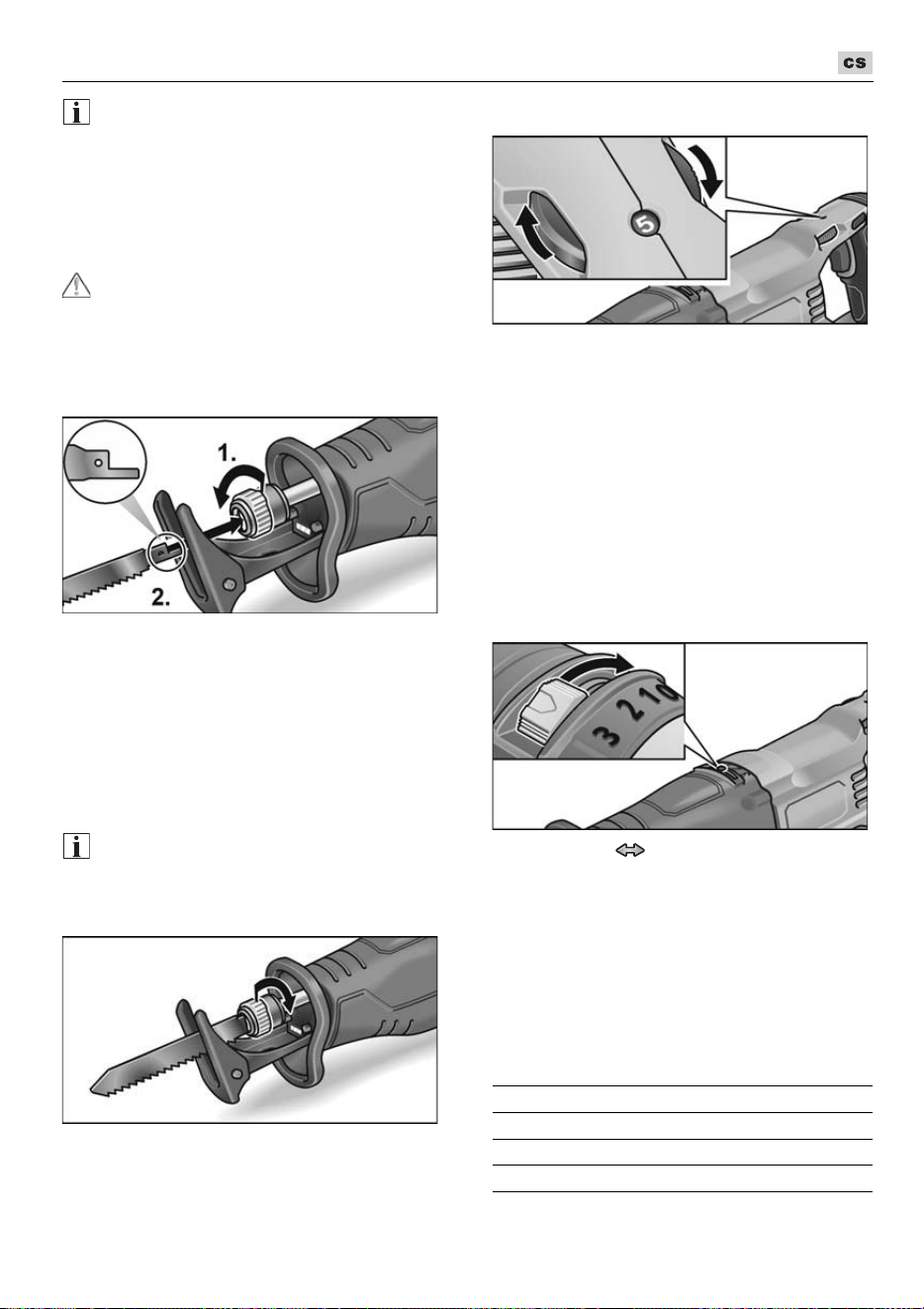 CS

1.

2.

5

3 2 1 0