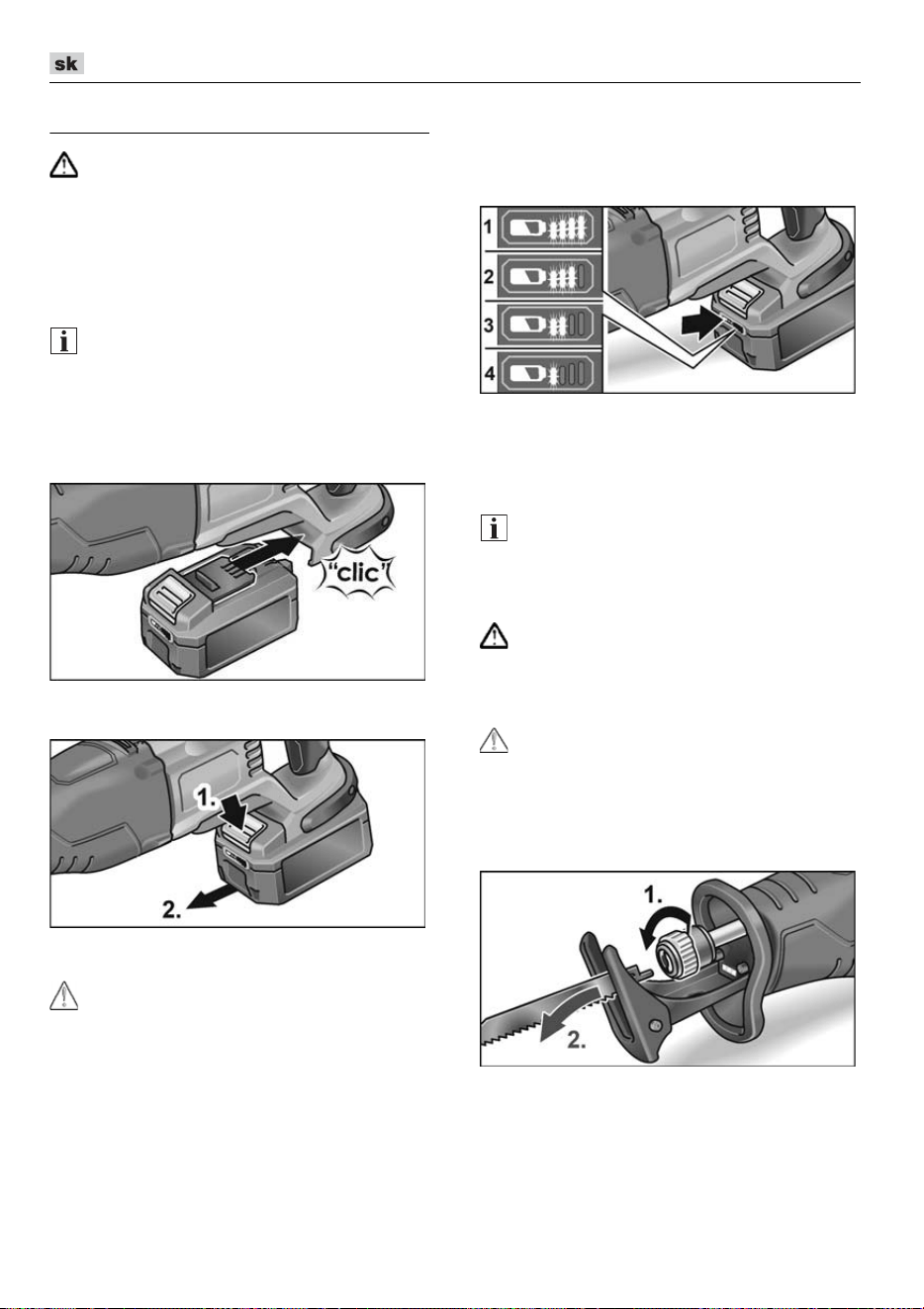 sk

1

2

3

4

"clic"

1.

2.

1.

2.