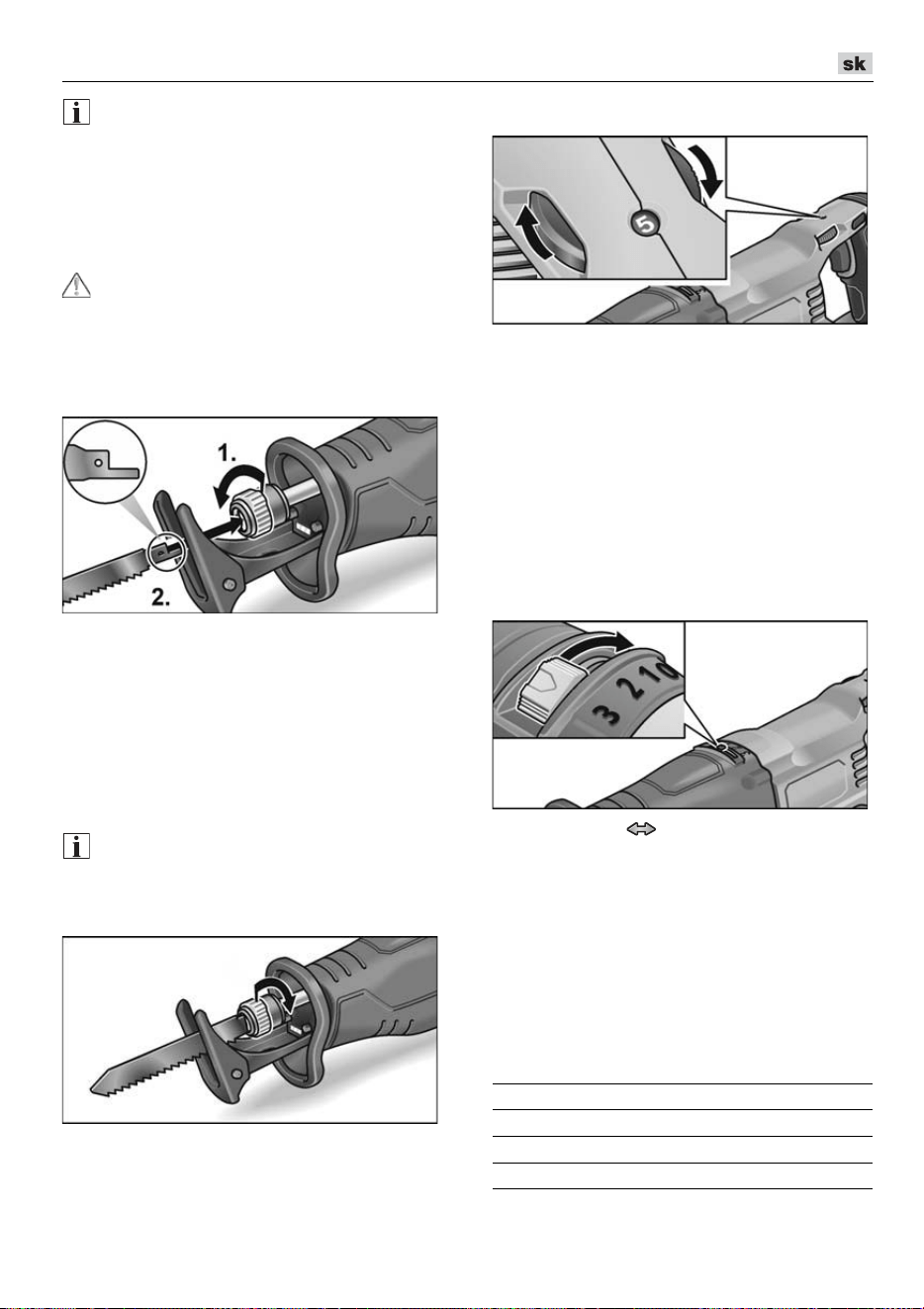 sk

1.

2.

5

3 2 1 0