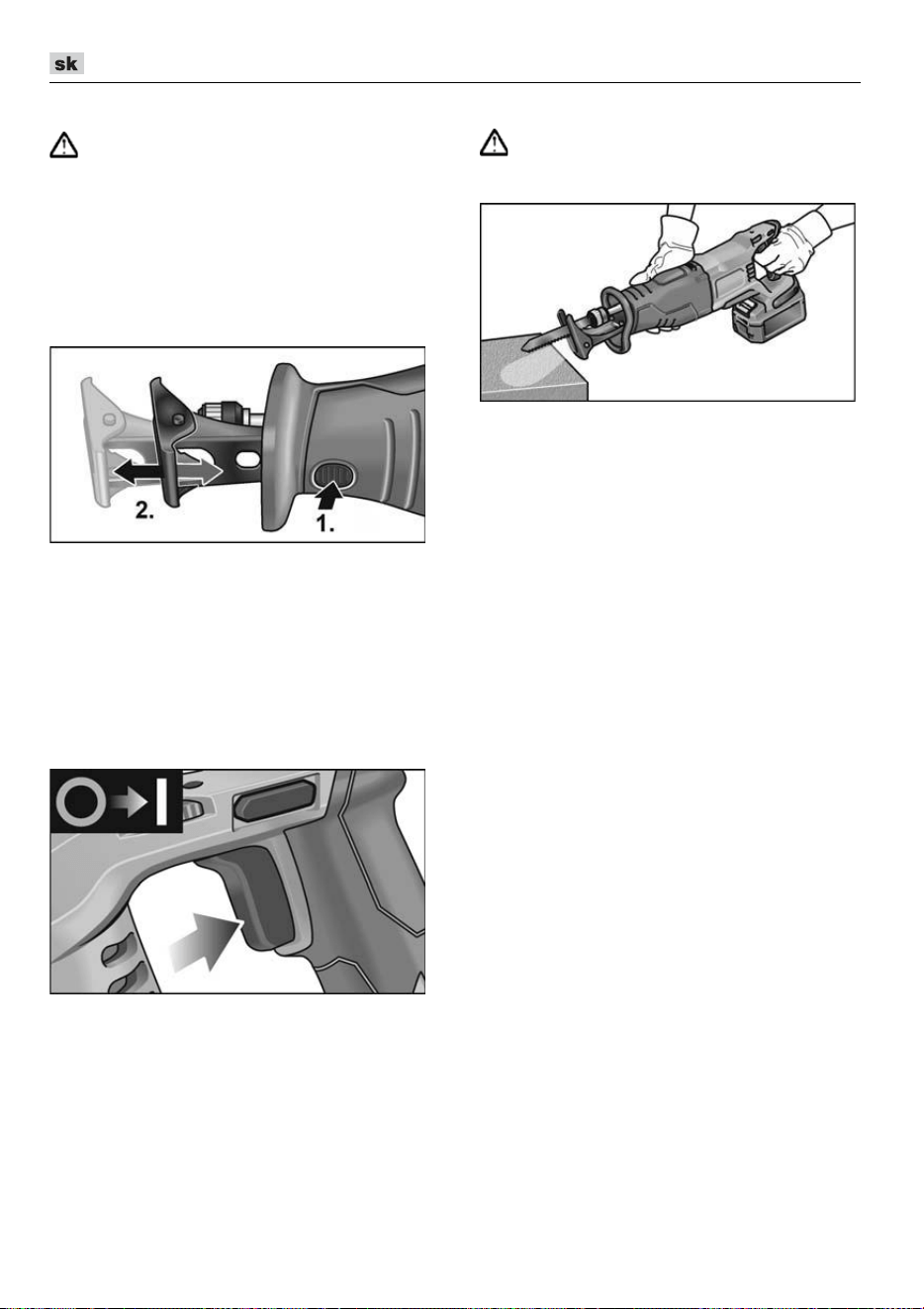 sk

2.

1.