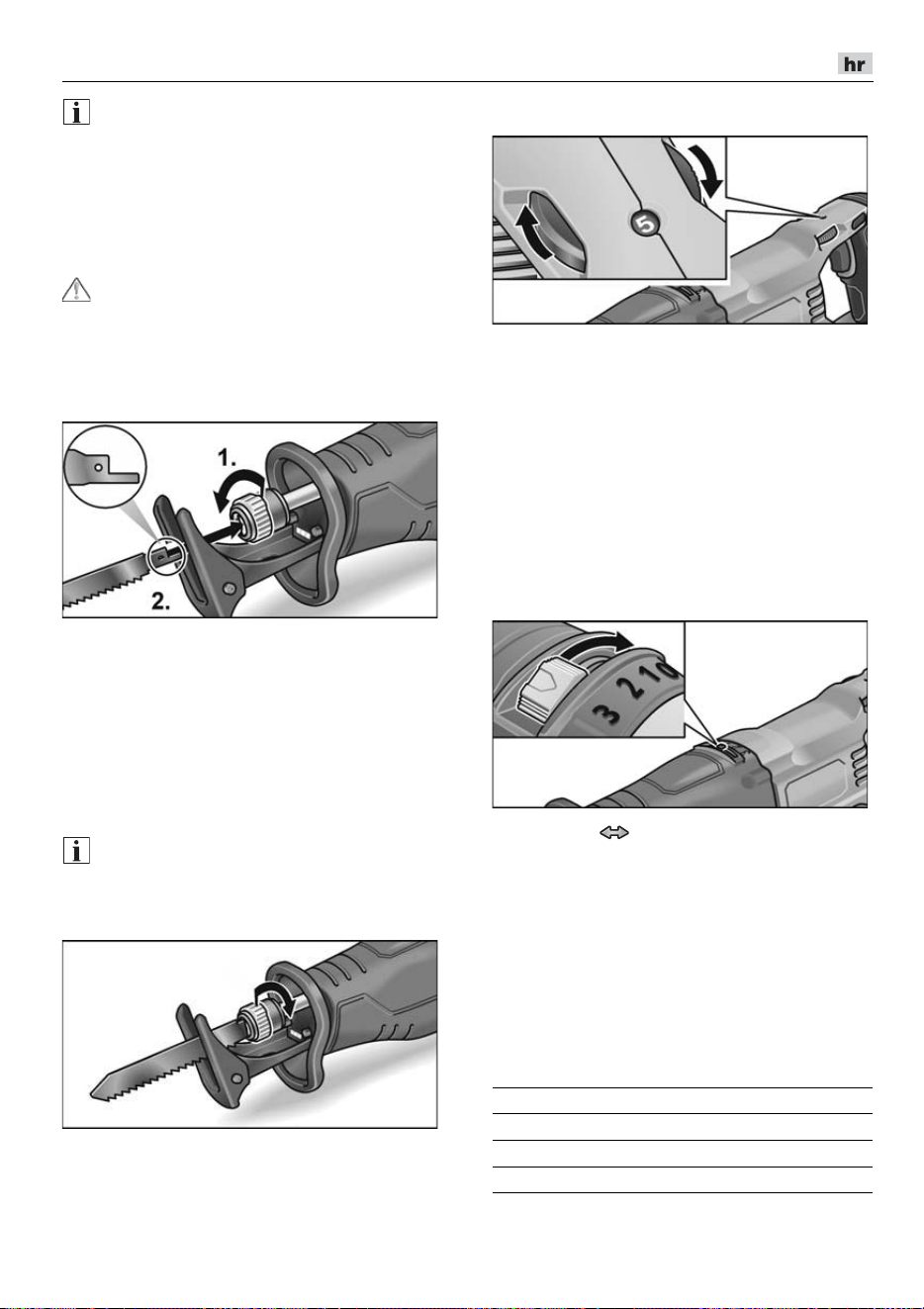 hr

1.

2.

5

3 2 1 0