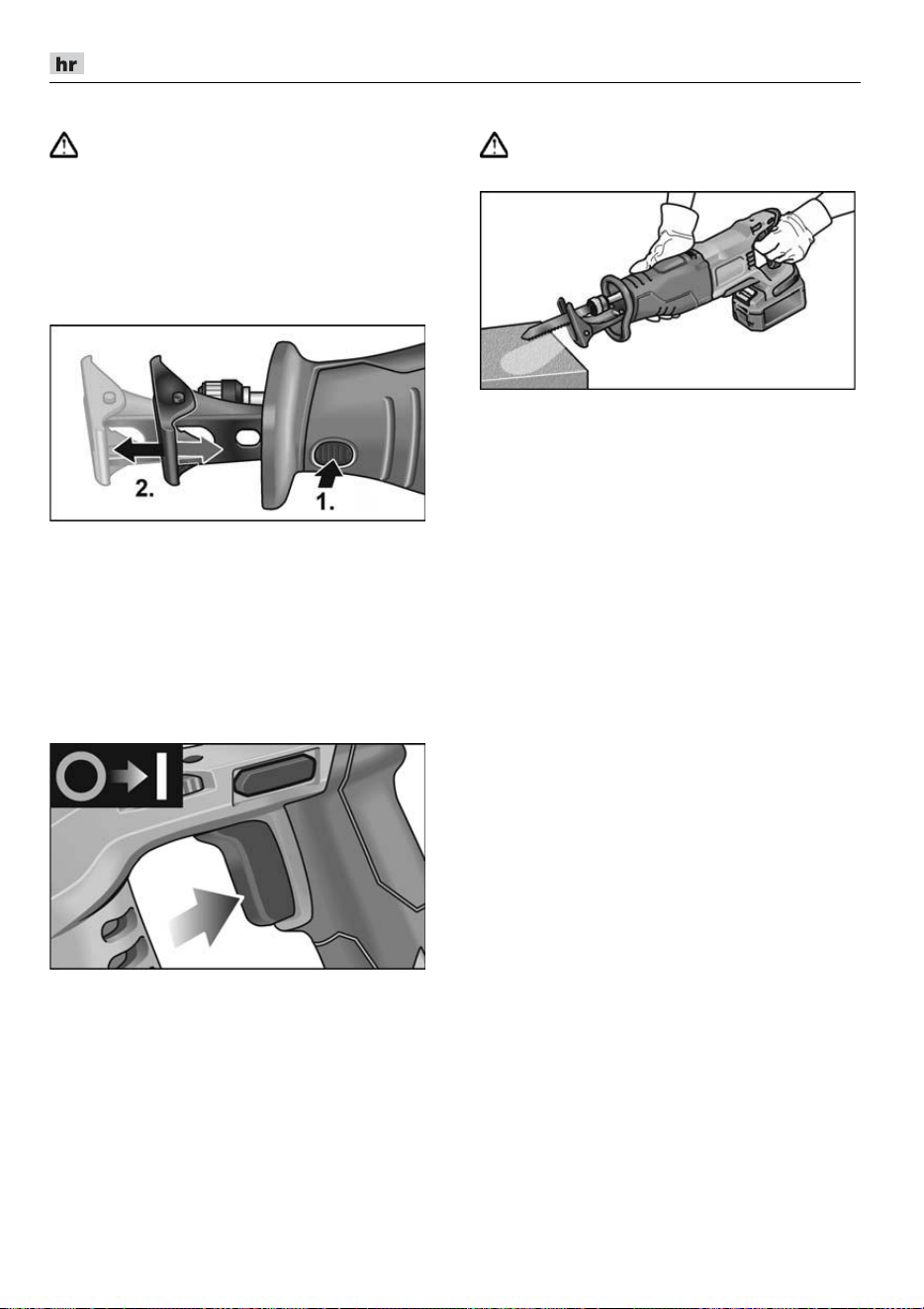 hr

2.

1.