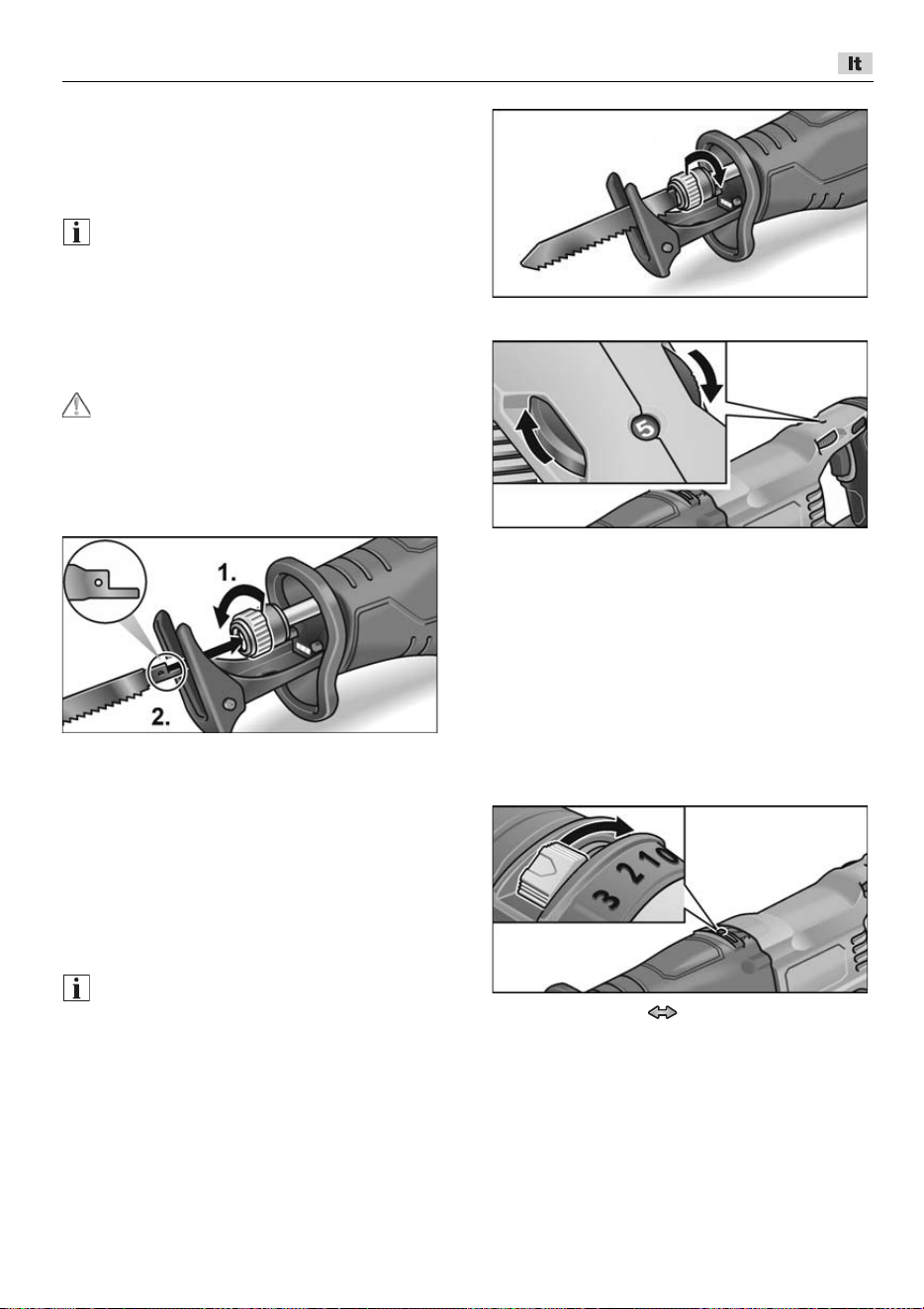 It

1.

2.

5

3 2 1 0