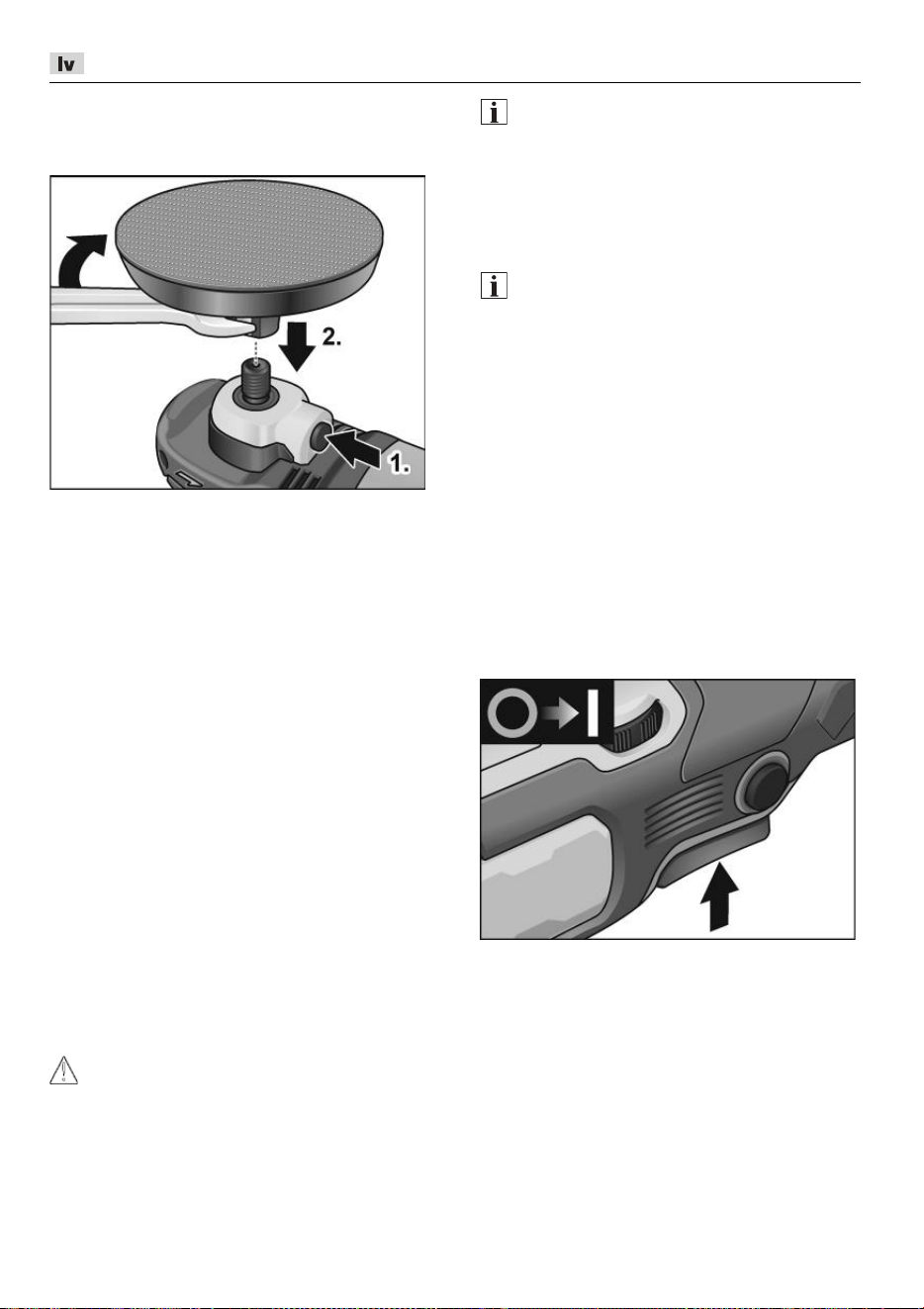 lv

2.

1.