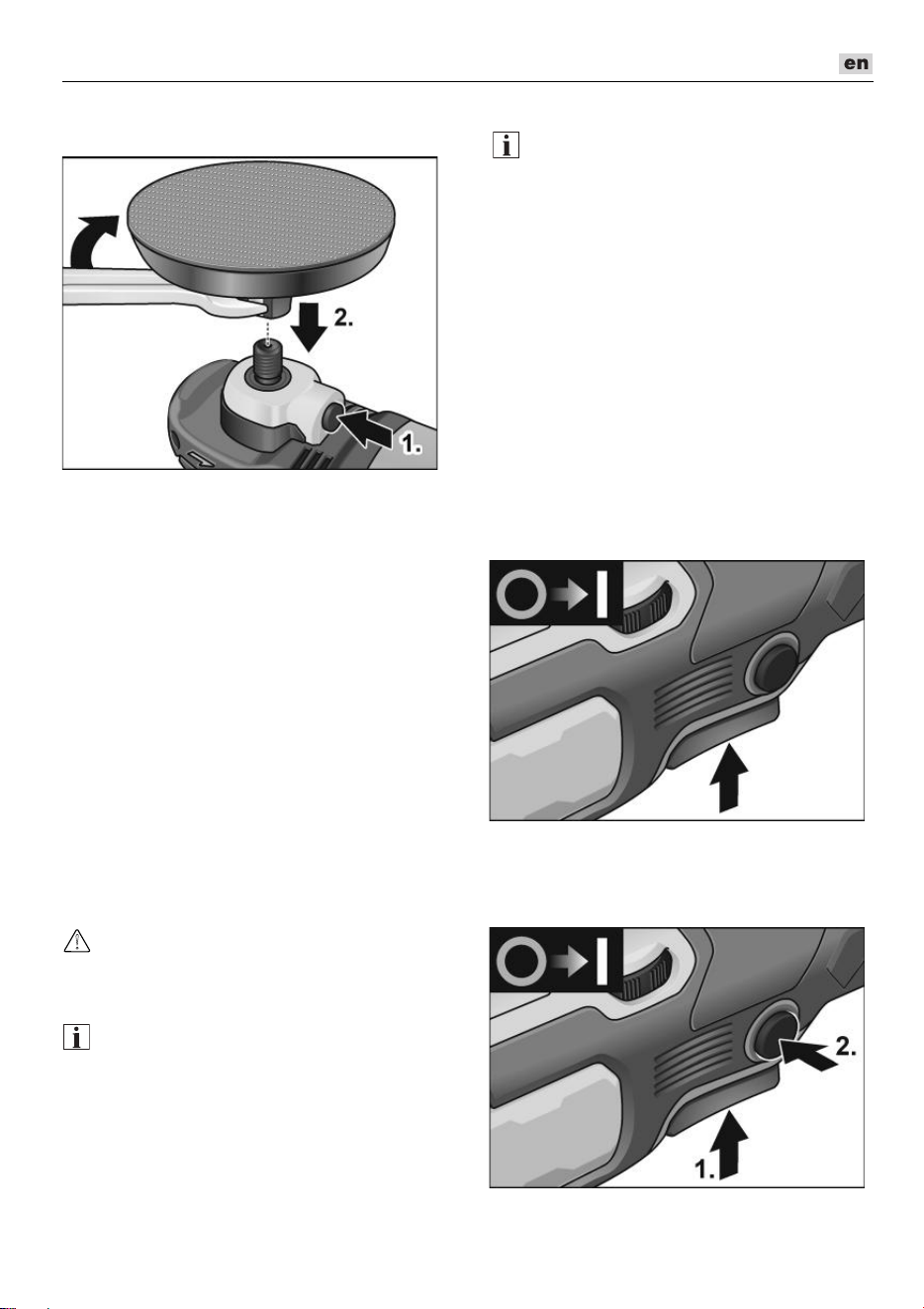 en

2.

1.

2.

1.