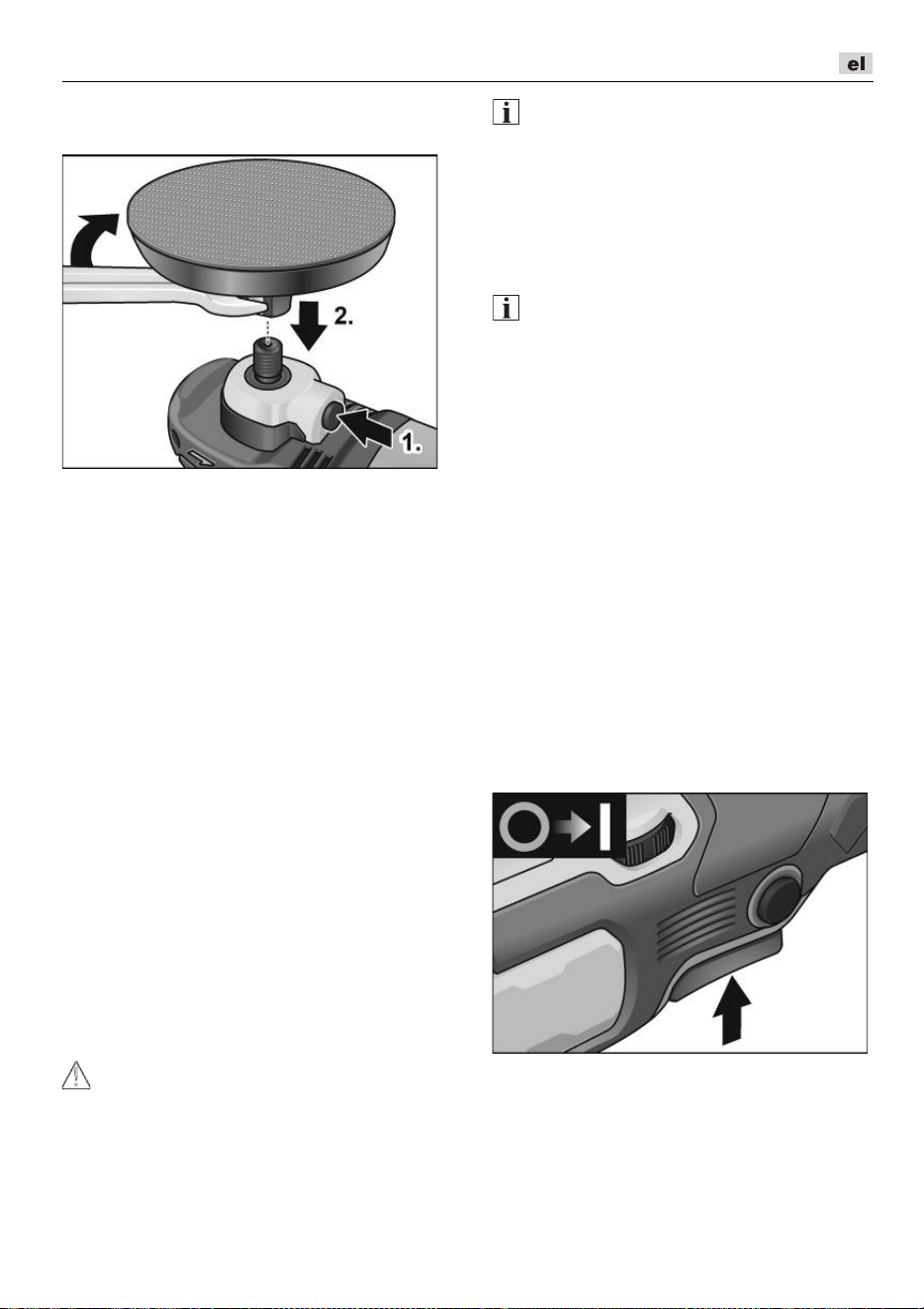 el

2.

1.