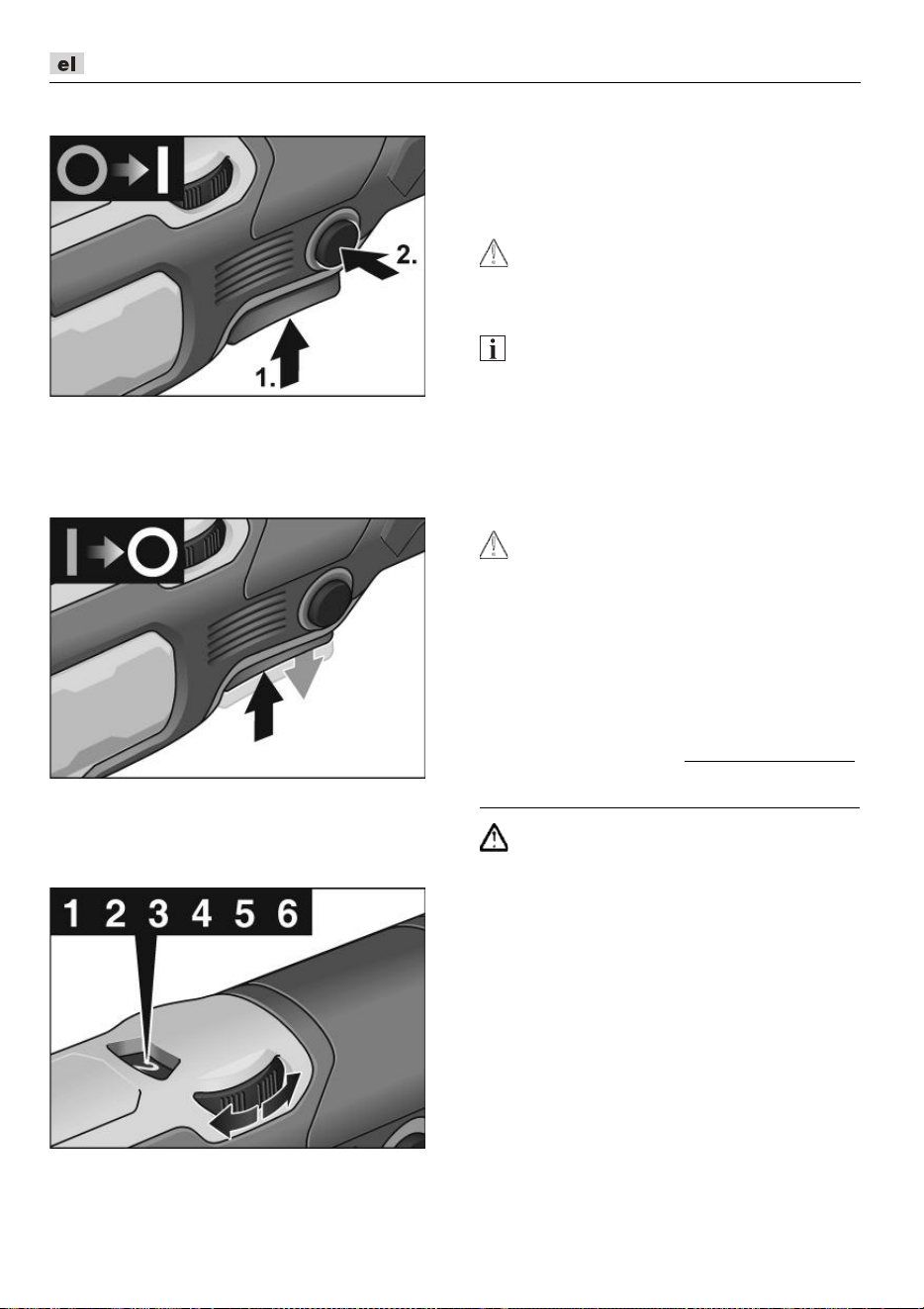 el

2.

1.

1 2 3 4 5 6