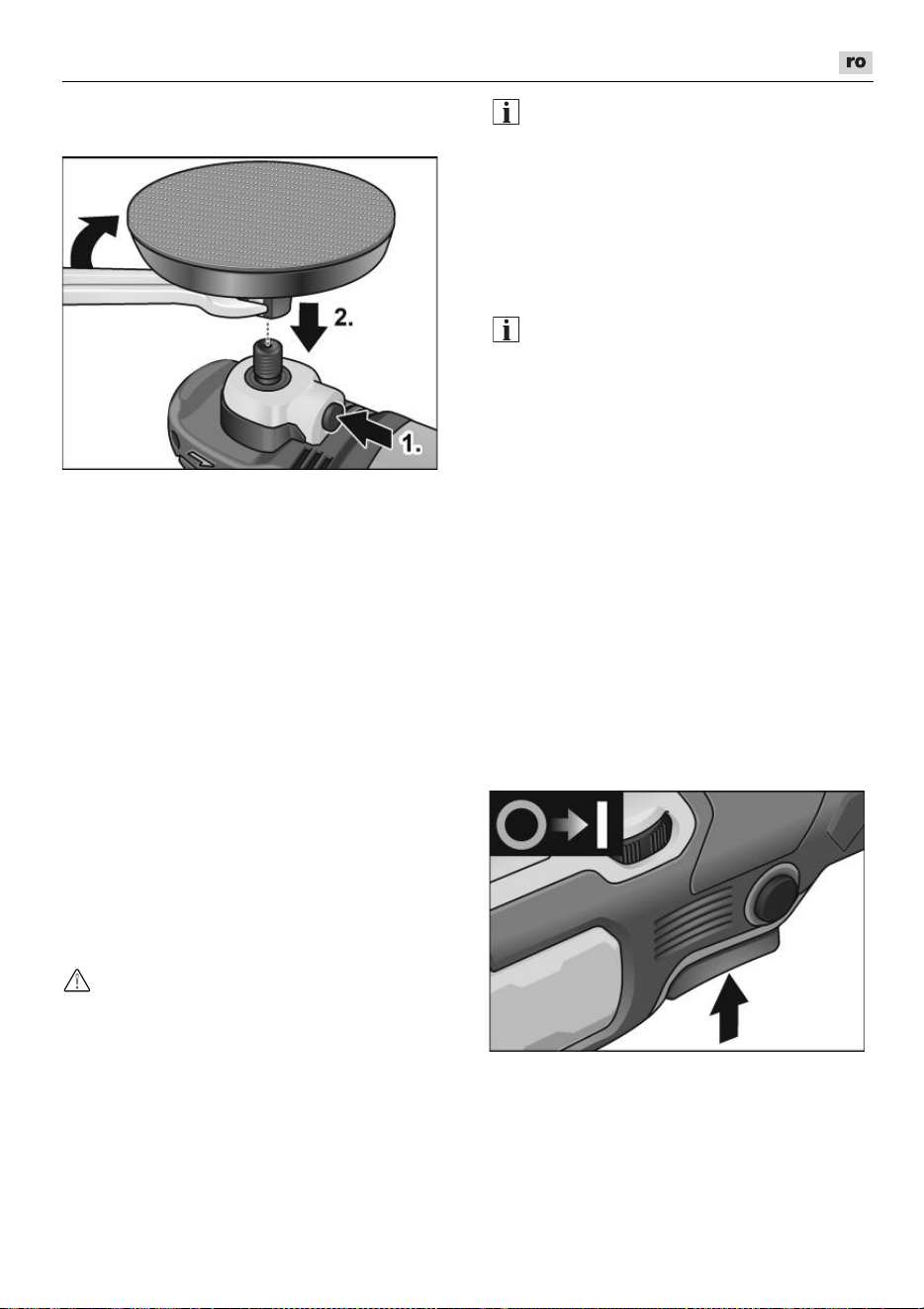 ro

2.

1.