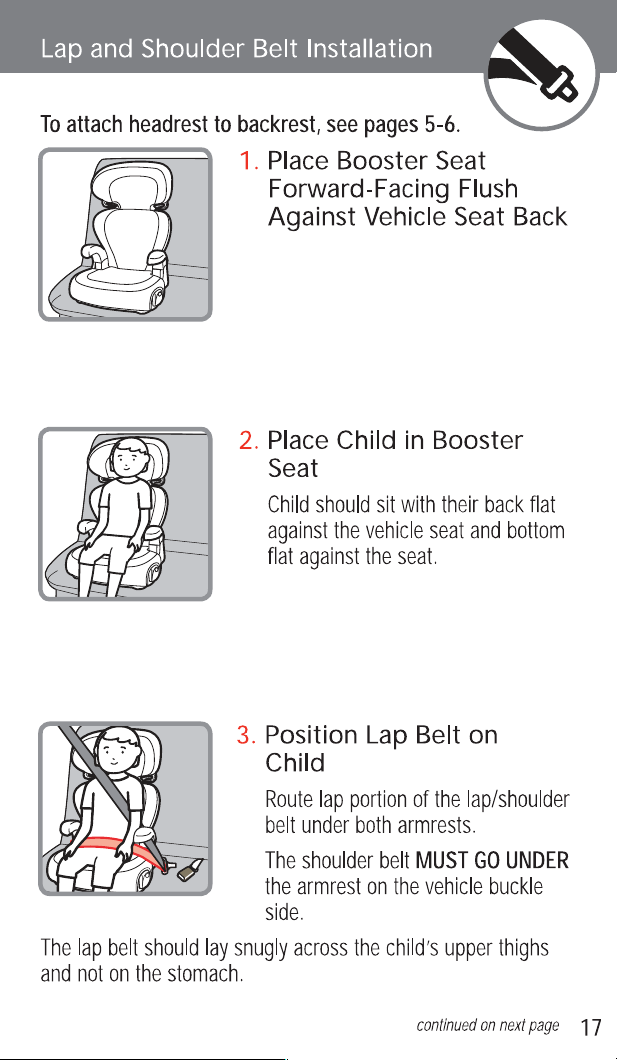 Lap and Shoulder Belt Installation

To attach headrest to backrest, see pages 5-6.

1. Place Booster Seat Forward-Facing Flush Against Vehicle Seat Back

2. Place Child in Booster Seat

Child should sit with their back flat against the vehicle seat and bottom flat against the seat.

3. Position Lap Belt on Child

Route lap portion of the lap/shoulder belt under both armrests.

The shoulder belt MUST GO UNDER the armrest on the vehicle buckle side.

The lap belt should lay snugly across the child's upper thighs and not on the stomach.

continued on next page 17