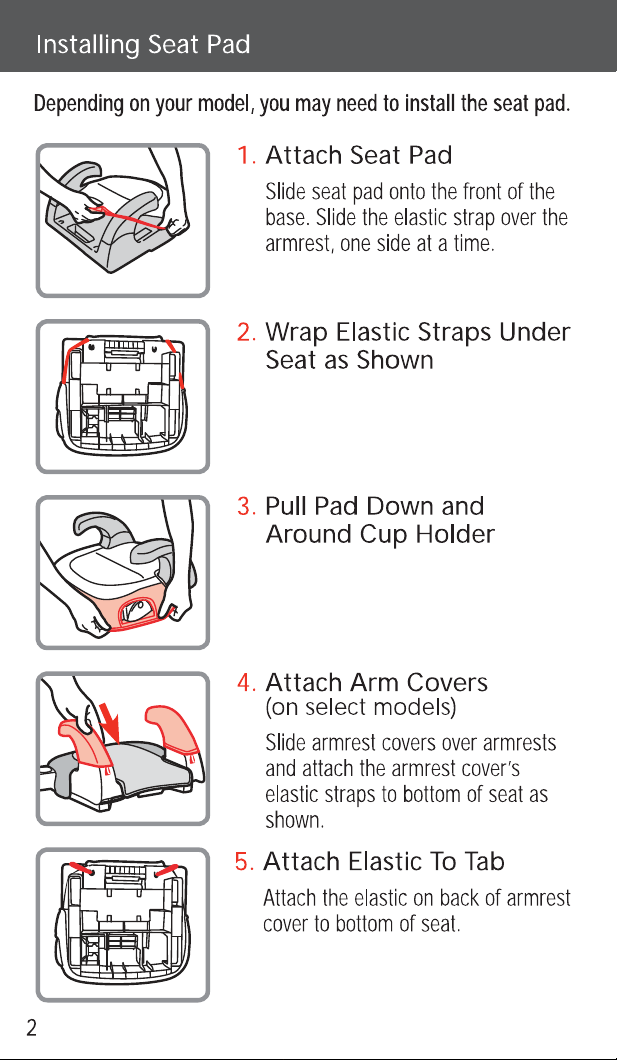 Installing Seat Pad

Depending on your model, you may need to install the seat pad.

1. Attach Seat Pad

Slide seat pad onto the front of the base. Slide the elastic strap over the armrest, one side at a time.

2. Wrap Elastic Straps Under Seat as Shown

3. Pull Pad Down and Around Cup Holder

4. Attach Arm Covers (on select models)

Slide armrest covers over armrests and attach the armrest cover's elastic straps to bottom of seat as shown.

5. Attach Elastic To Tab

Attach the elastic on back of armrest cover to bottom of seat.

2