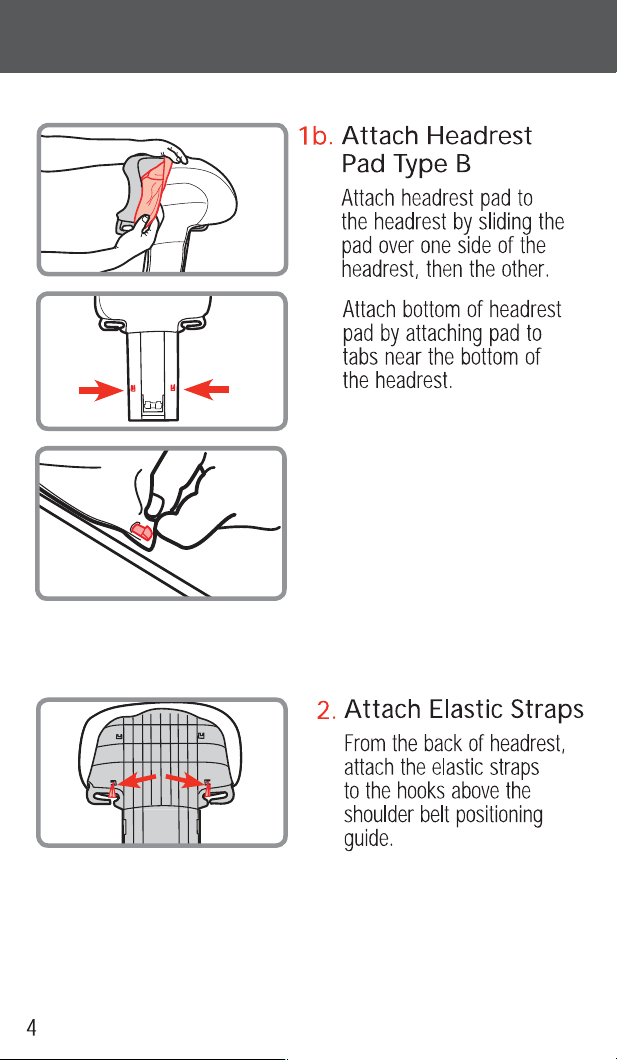 1b. Attach Headrest Pad Type B

Attach headrest pad to the headrest by sliding the pad over one side of the headrest, then the other.

Attach bottom of headrest pad by attaching pad to tabs near the bottom of the headrest.

2. Attach Elastic Straps

From the back of headrest, attach the elastic straps to the hooks above the shoulder belt positioning guide.

4