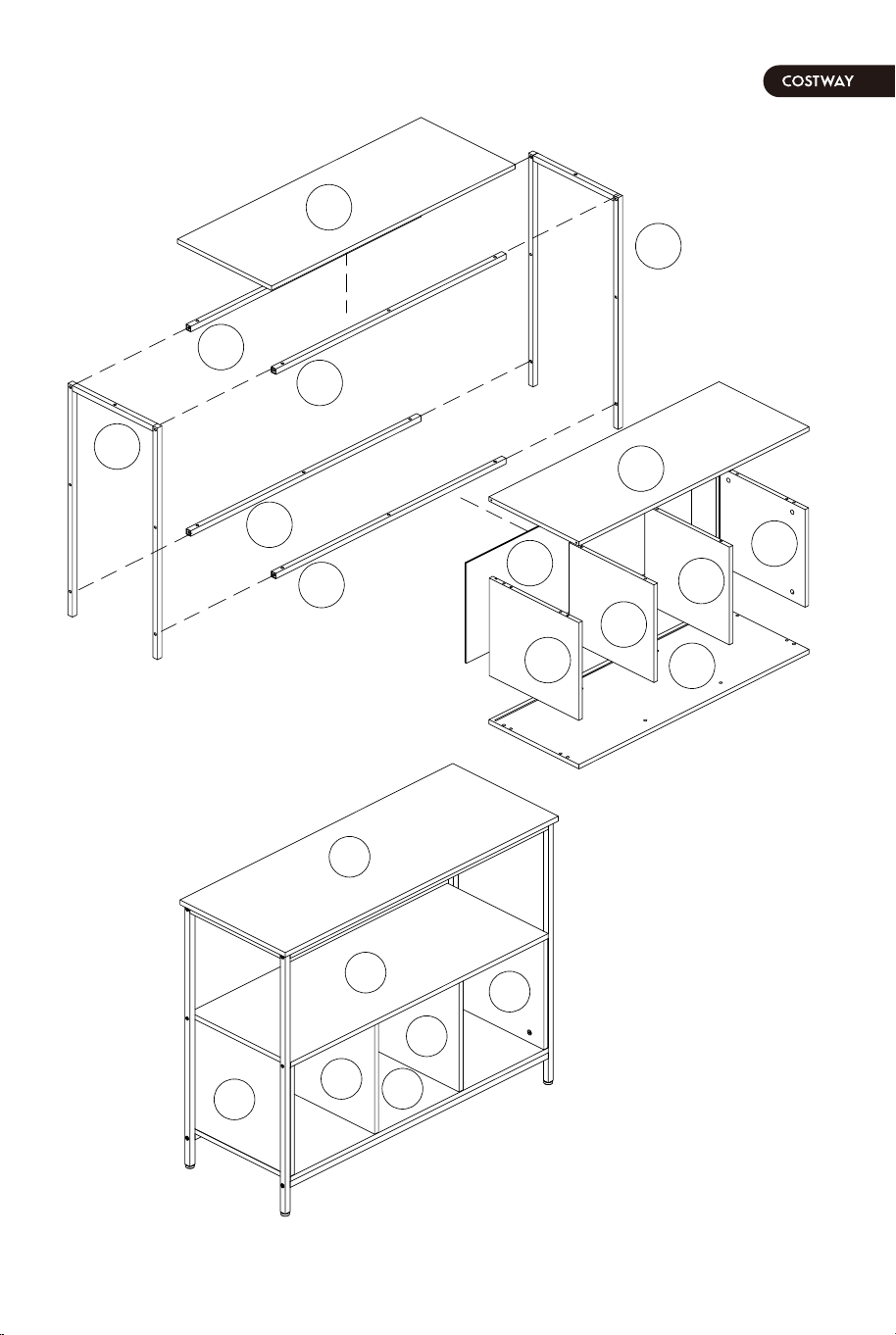 COSTWAY