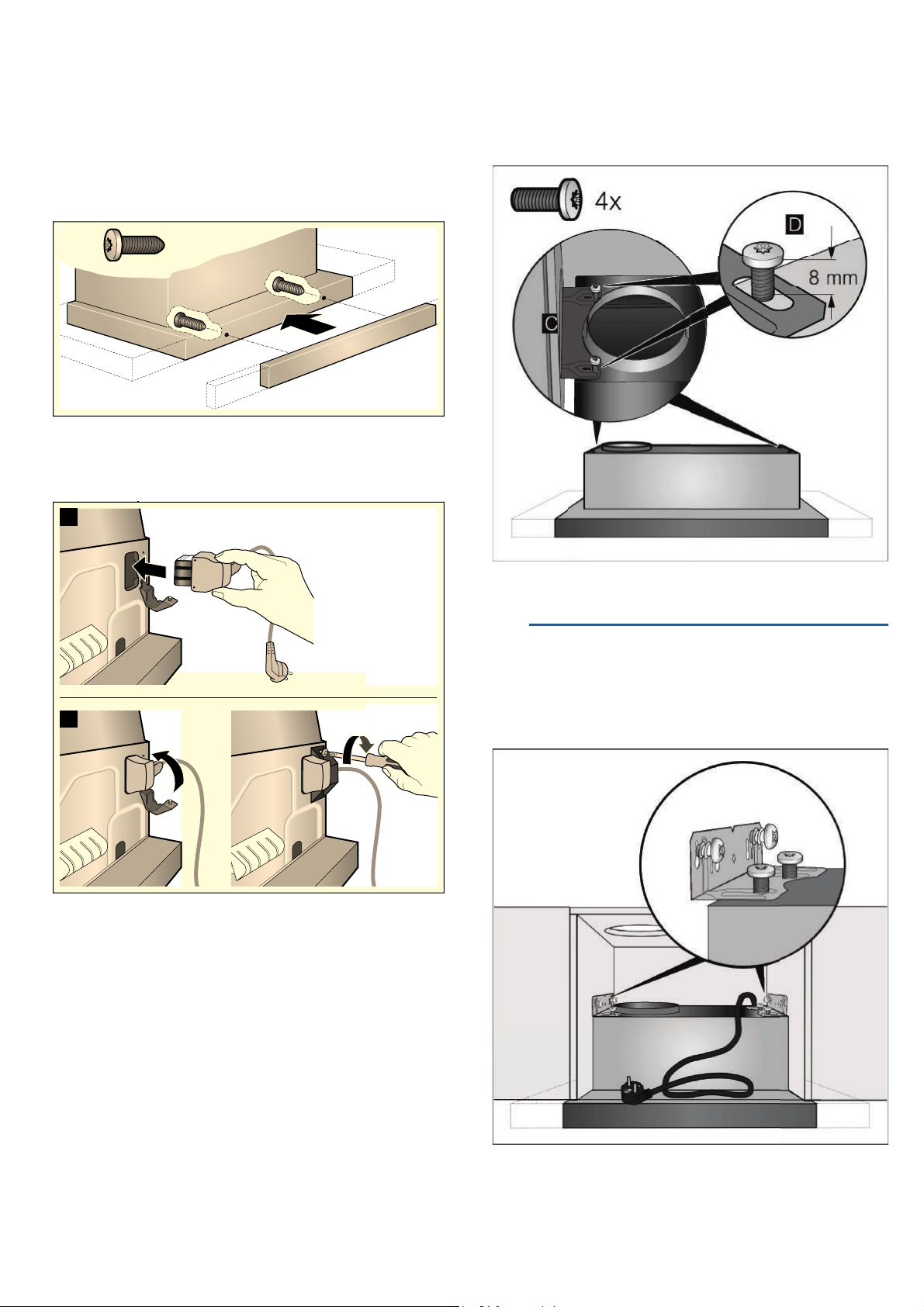 4x

D

8 mm

C